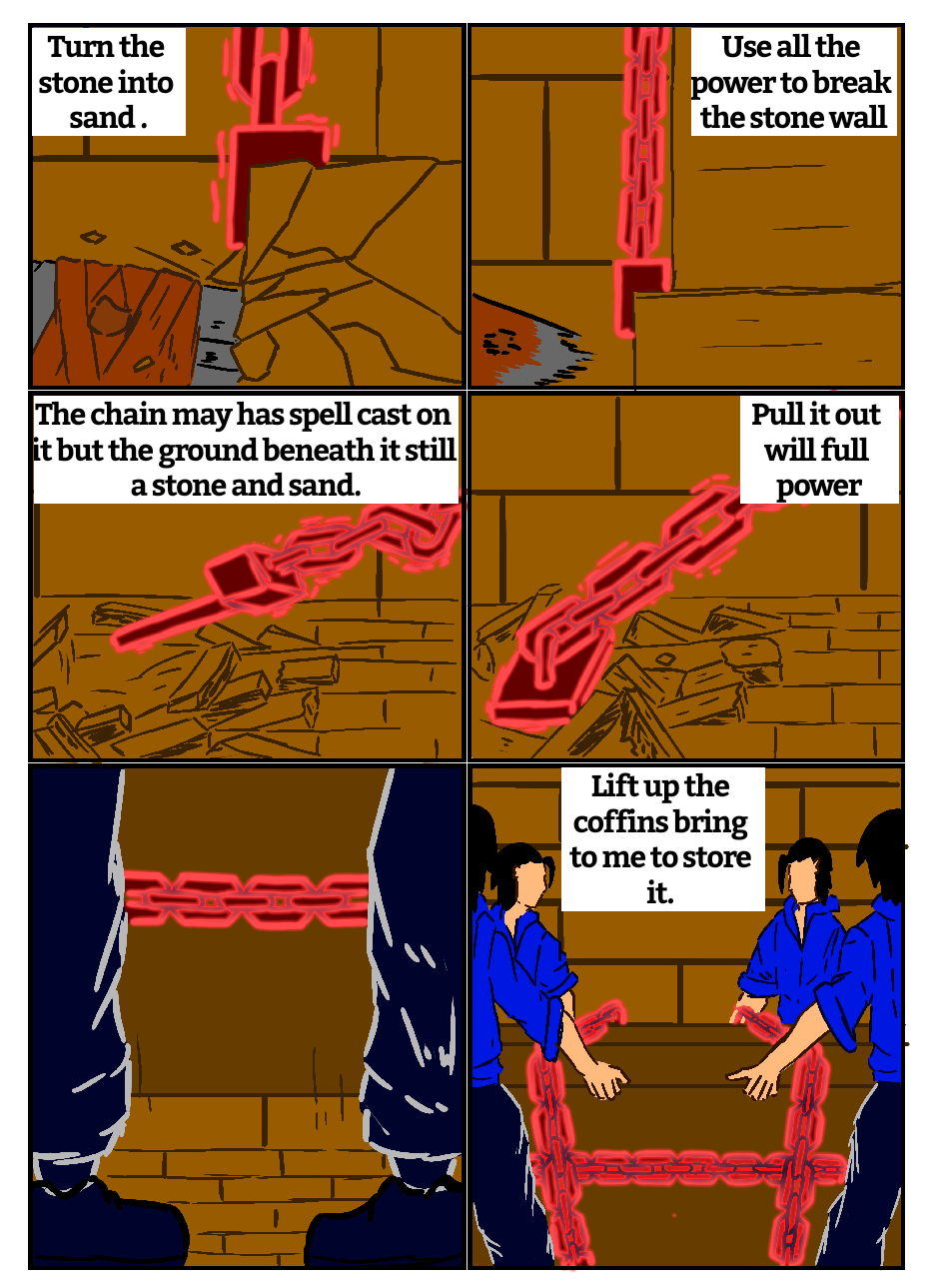 Turn the stone into sand .

Use all the power to break the stone wall

The chain may has spell cast on it but the ground beneath it still a stone and sand.

Pull it out will full power

Lift up the coffins bring to me to store it.