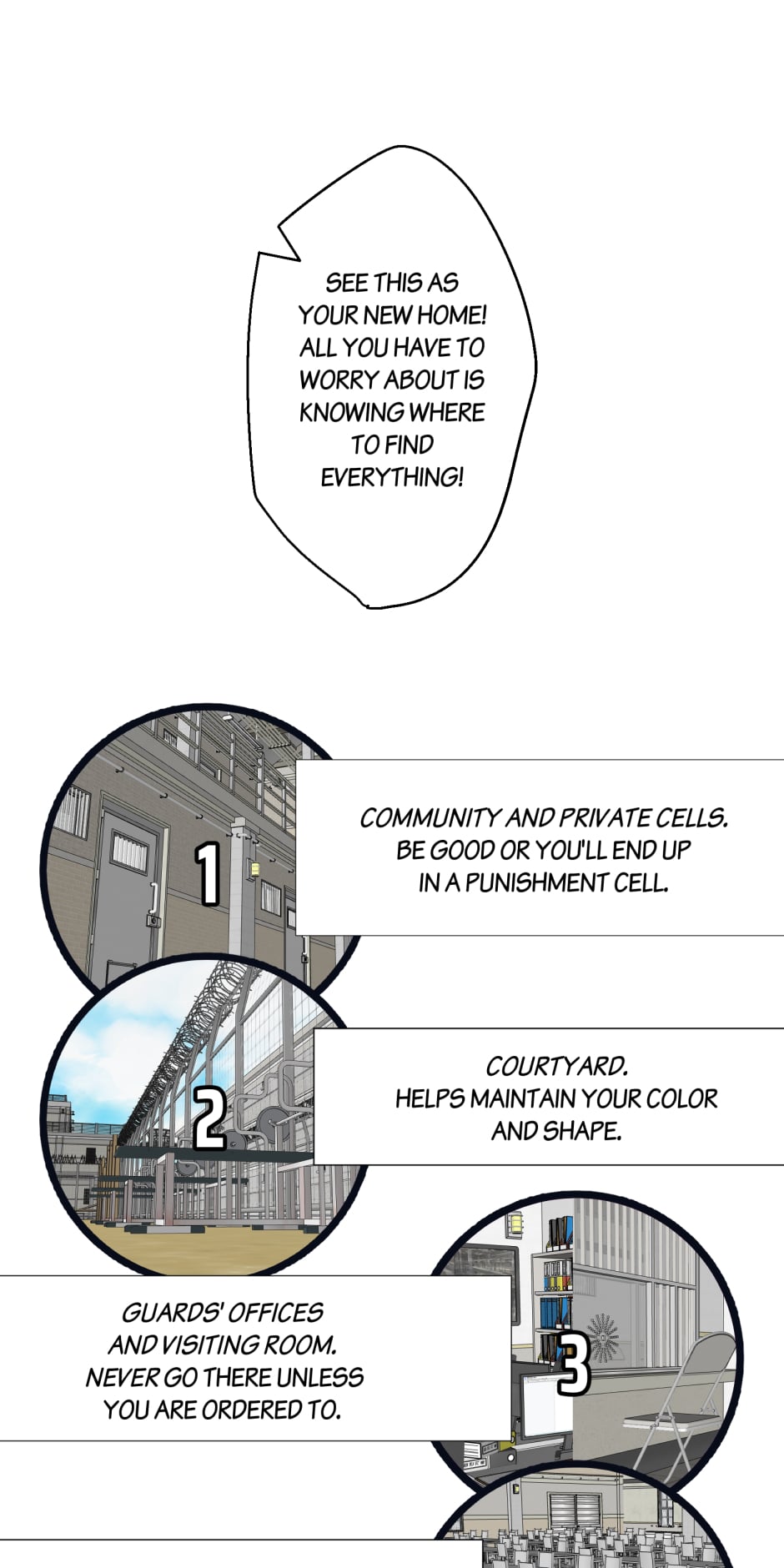 SEE THIS AS YOUR NEW HOME! ALL YOU HAVE TO WORRY ABOUT IS KNOWING WHERE TO FIND EVERYTHING!

1

COMMUNITY AND PRIVATE CELLS. BE GOOD OR YOU'LL END UP IN A PUNISHMENT CELL.

2

COURTYARD. HELPS MAINTAIN YOUR COLOR AND SHAPE.

GUARDS' OFFICES AND VISITING ROOM. NEVER GO THERE UNLESS YOU ARE ORDERED TO.

3