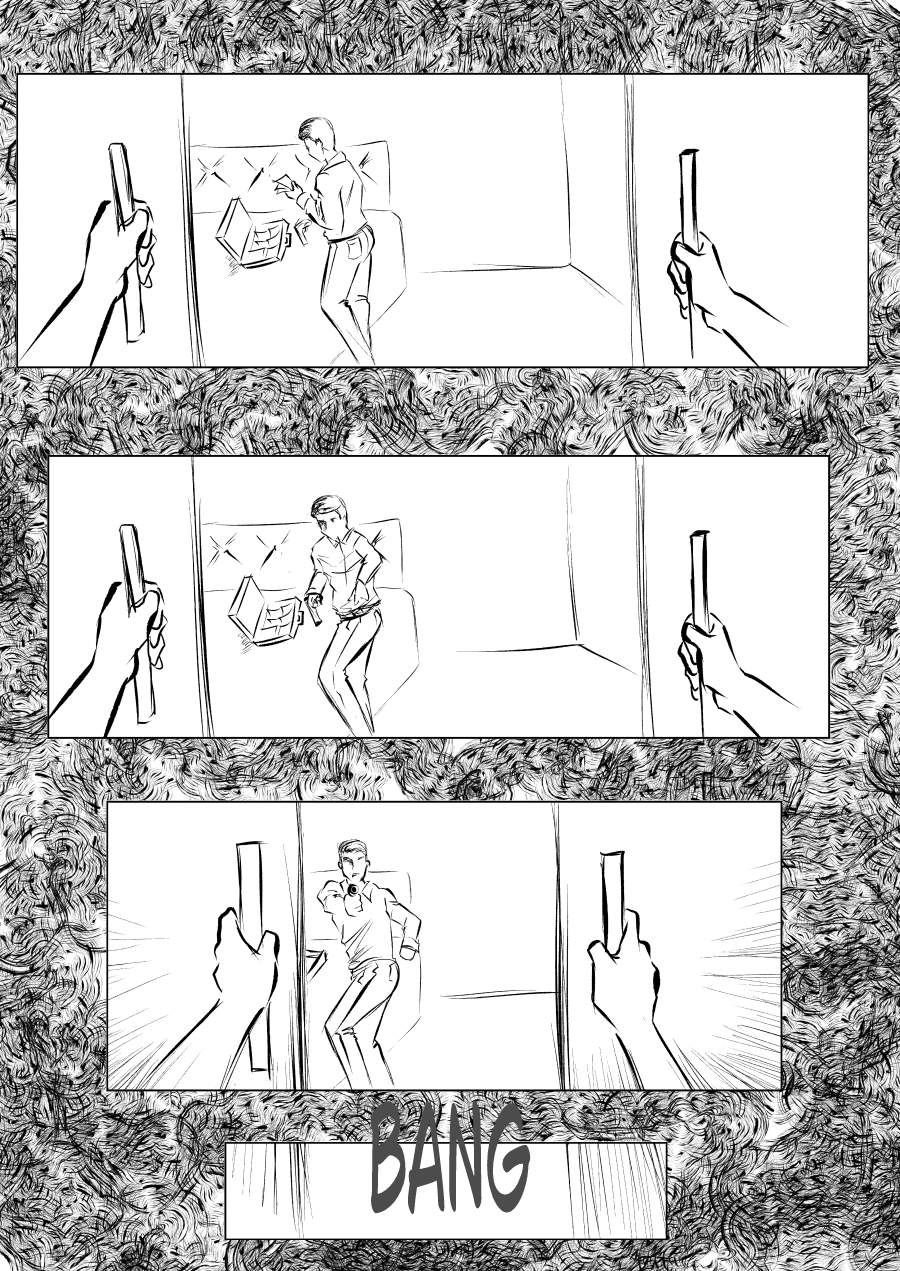 BANG