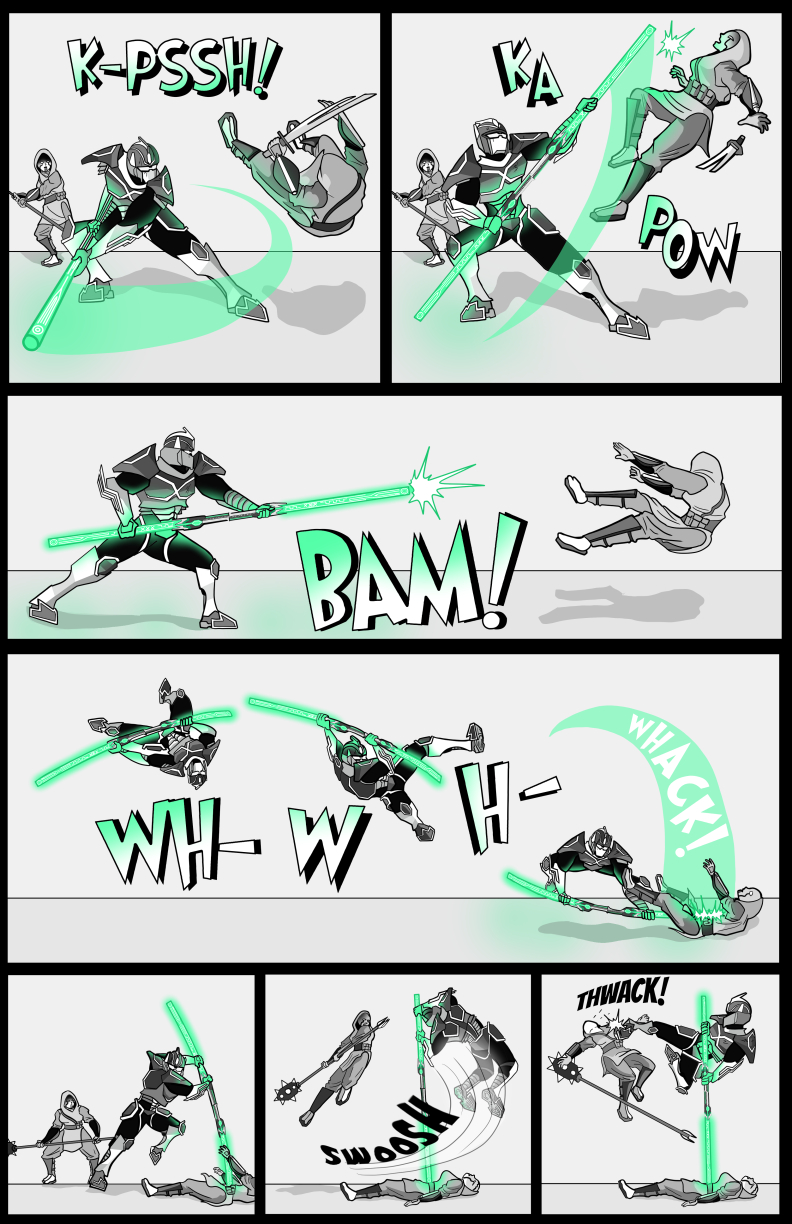 K-PSSH!

KA

POW

BAM!

WH- W H- WHACK!

SWOOSH

THWACK!