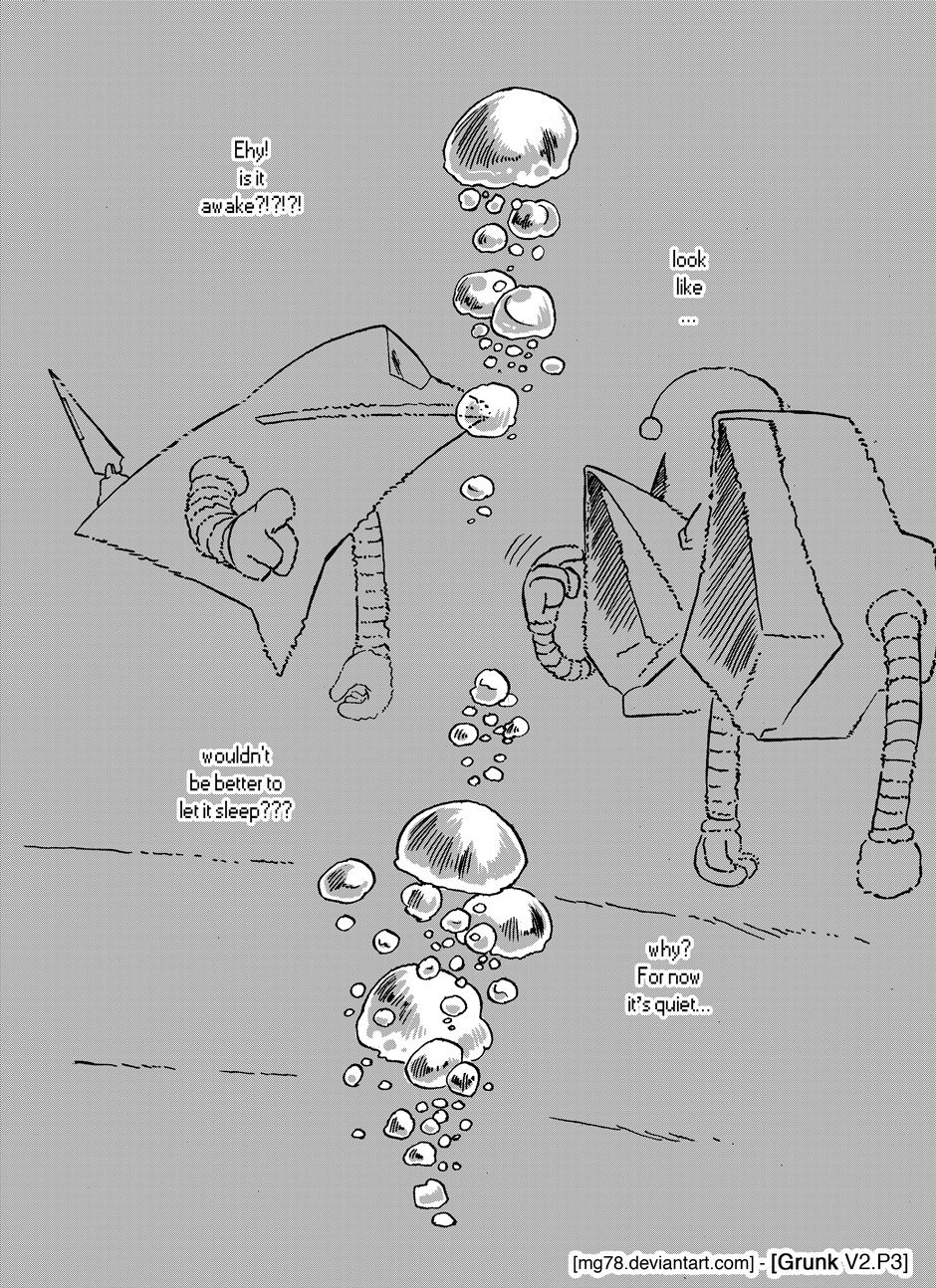 Ehy!
is it
awake?!?!?!

look
like
...

wouldn't
be better to
let it sleep???

why?
For now
it's quiet...

[mg78.deviantart.com] - [Grunk V2.P3]