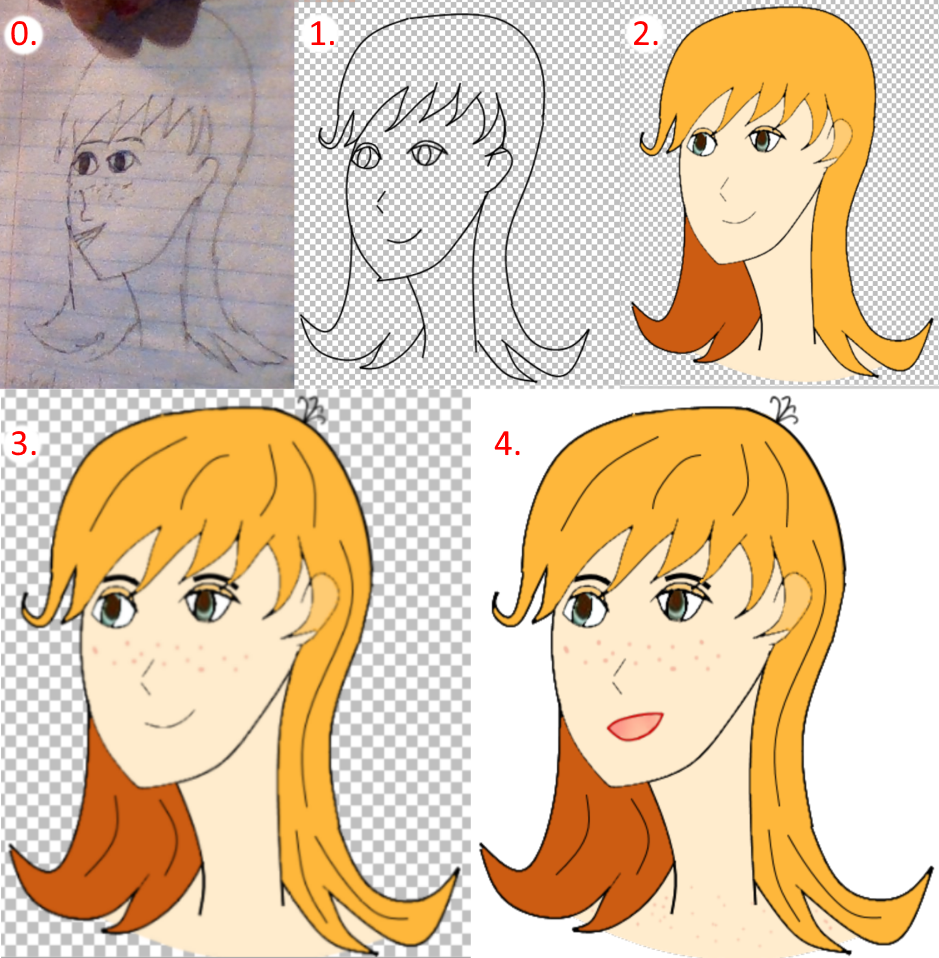 0.

1.

2.

3.

4.