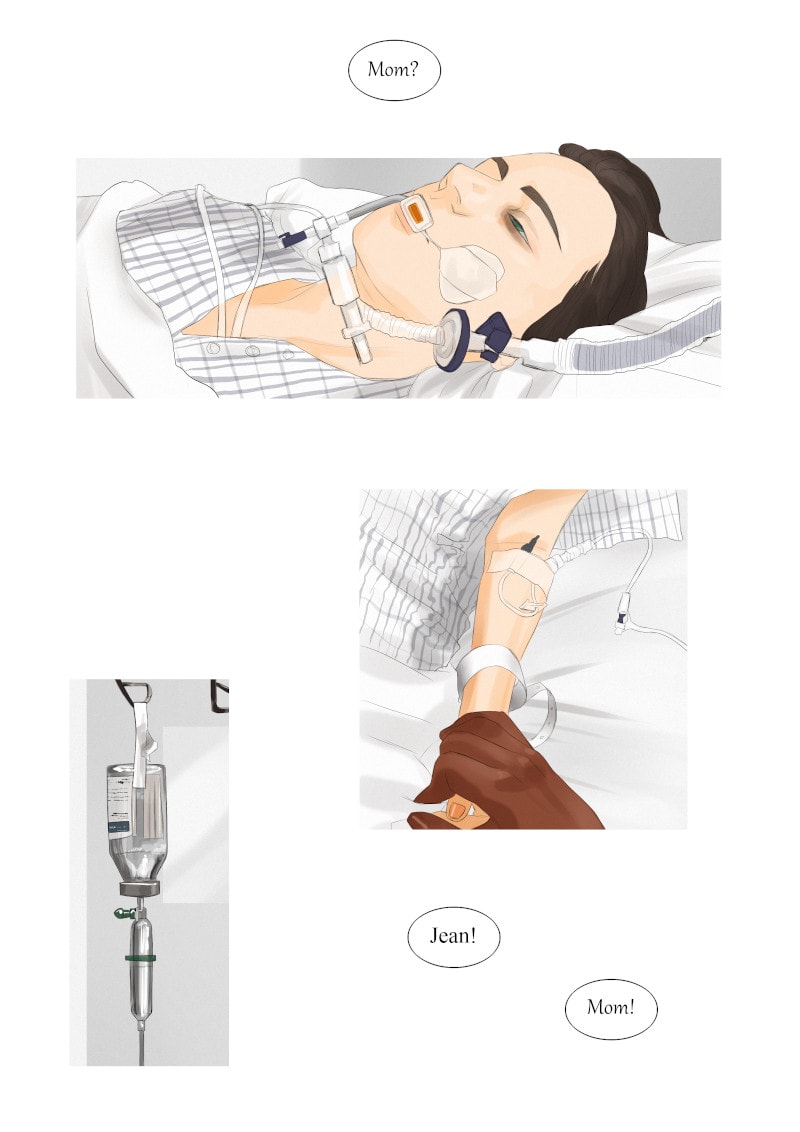 Mom?

Jean!

Mom!