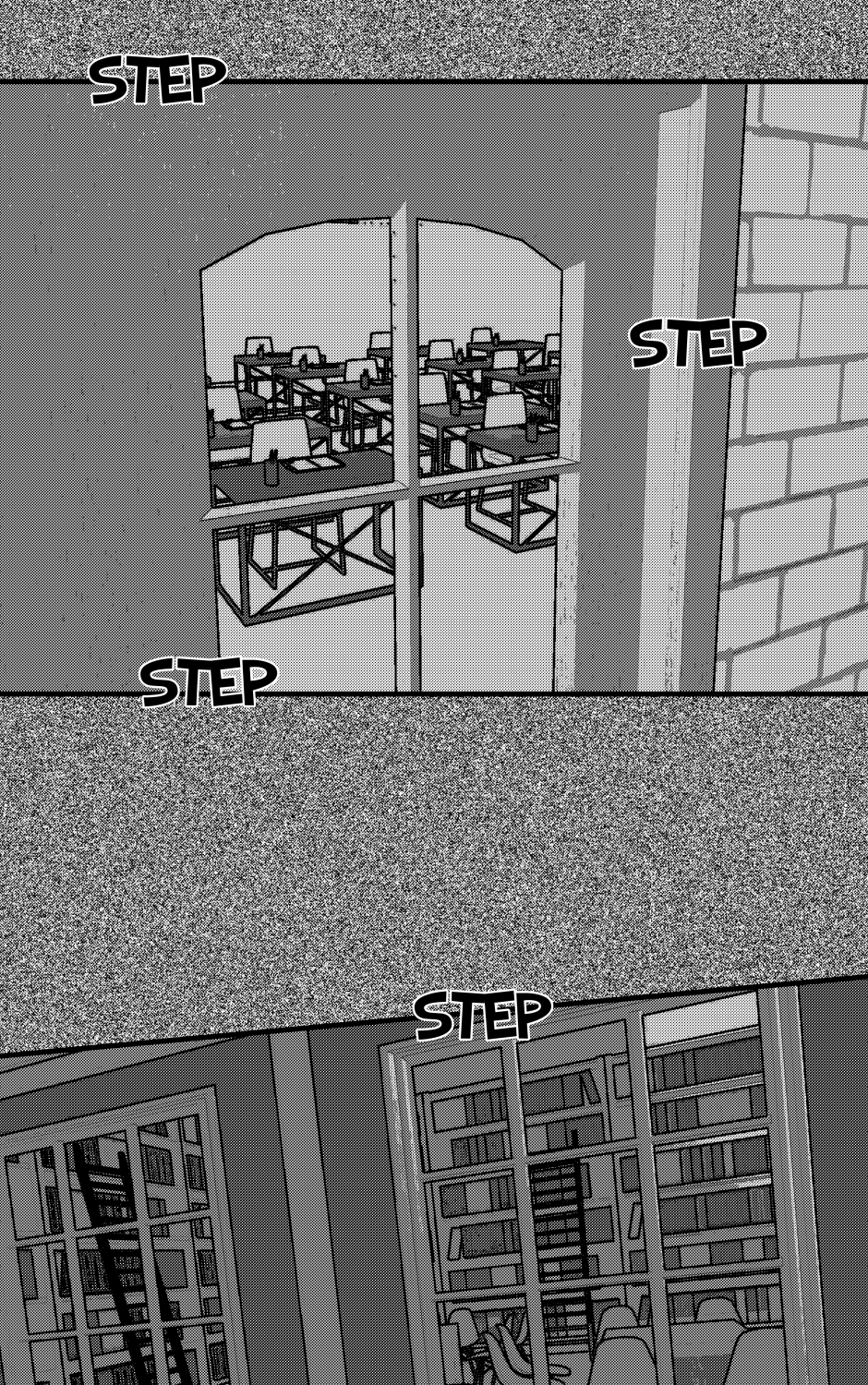 STEP

STEP

STEP

STEP