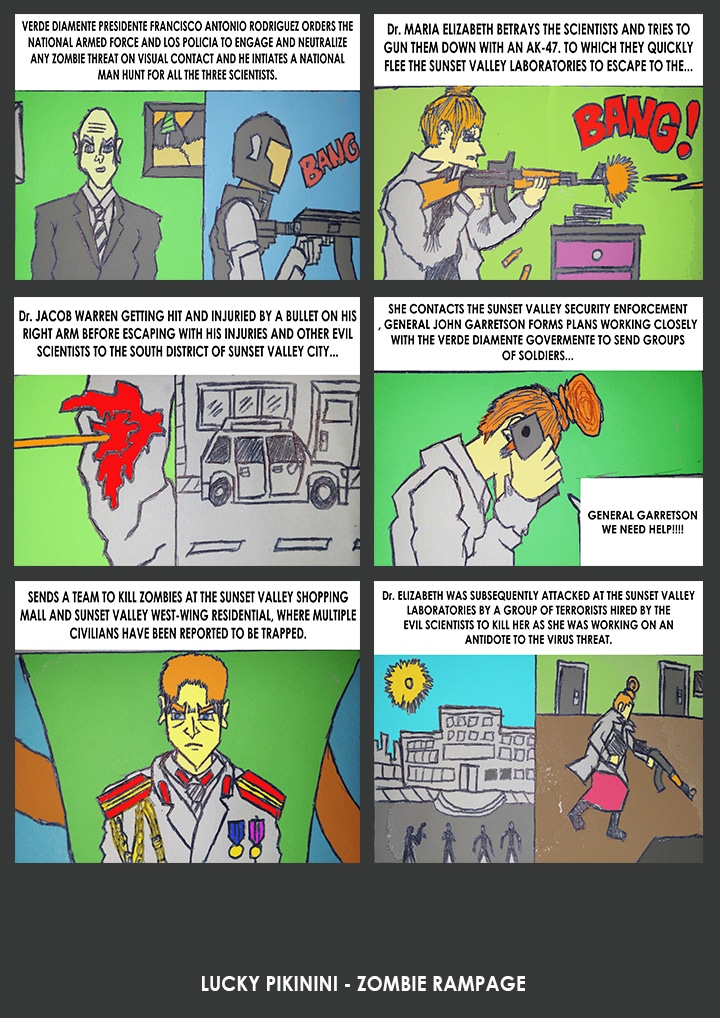 VERDE DIAMENTE PRESIDENTE FRANCISCO ANTONIO RODRIGUEZ ORDERS THE NATIONAL ARMED FORCE AND LOS POLICIA TO ENGAGE AND NEUTRALIZE ANY ZOMBIE THREAT ON VISUAL CONTACT AND HE INTIATES A NATIONAL MAN HUNT FOR ALL THE THREE SCIENTISTS.

BANG

Dr. MARIA ELIZABETH BETRAYS THE SCIENTISTS AND TRIES TO GUN THEM DOWN WITH AN AK-47. TO WHICH THEY QUICKLY FLEE THE SUNSET VALLEY LABORATORIES TO ESCAPE TO THE...

BANG!

Dr. JACOB WARREN GETTING HIT AND INJURIED BY A BULLET ON HIS RIGHT ARM BEFORE ESCAPING WITH HIS INJURIES AND OTHER EVIL SCIENTISTS TO THE SOUTH DISTRICT OF SUNSET VALLEY CITY...

SHE CONTACTS THE SUNSET VALLEY SECURITY ENFORCEMENT , GENERAL JOHN GARRETSON FORMS PLANS WORKING CLOSELY WITH THE VERDE DIAMENTE GOVERMENTE TO SEND GROUPS OF SOLDIERS...

GENERAL GARRETSON WE NEED HELP!!!!

SENDS A TEAM TO KILL ZOMBIES AT THE SUNSET VALLEY SHOPPING MALL AND SUNSET VALLEY WEST-WING RESIDENTIAL, WHERE MULTIPLE CIVILIANS HAVE BEEN REPORTED TO BE TRAPPED.

Dr. ELIZABETH WAS SUBSEQUENTLY ATTACKED AT THE SUNSET VALLEY LABORATORIES BY A GROUP OF TERRORISTS HIRED BY THE EVIL SCIENTISTS TO KILL HER AS SHE WAS WORKING ON AN ANTIDOTE TO THE VIRUS THREAT.

LUCKY PIKININI - ZOMBIE RAMPAGE