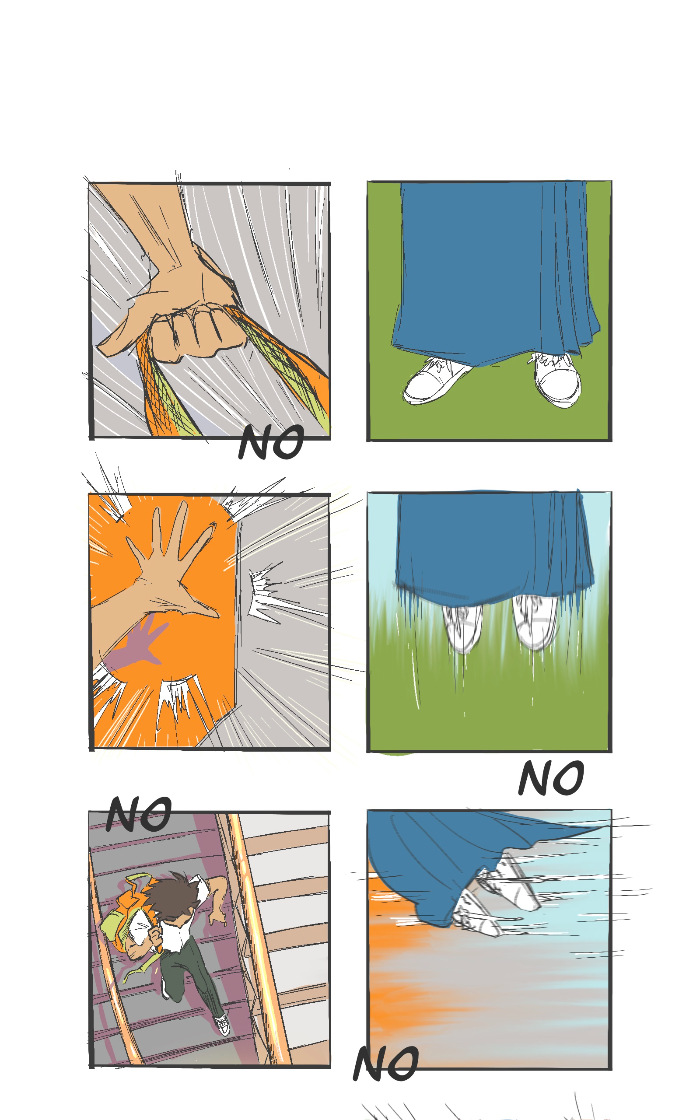 NO

NO

NO

NO