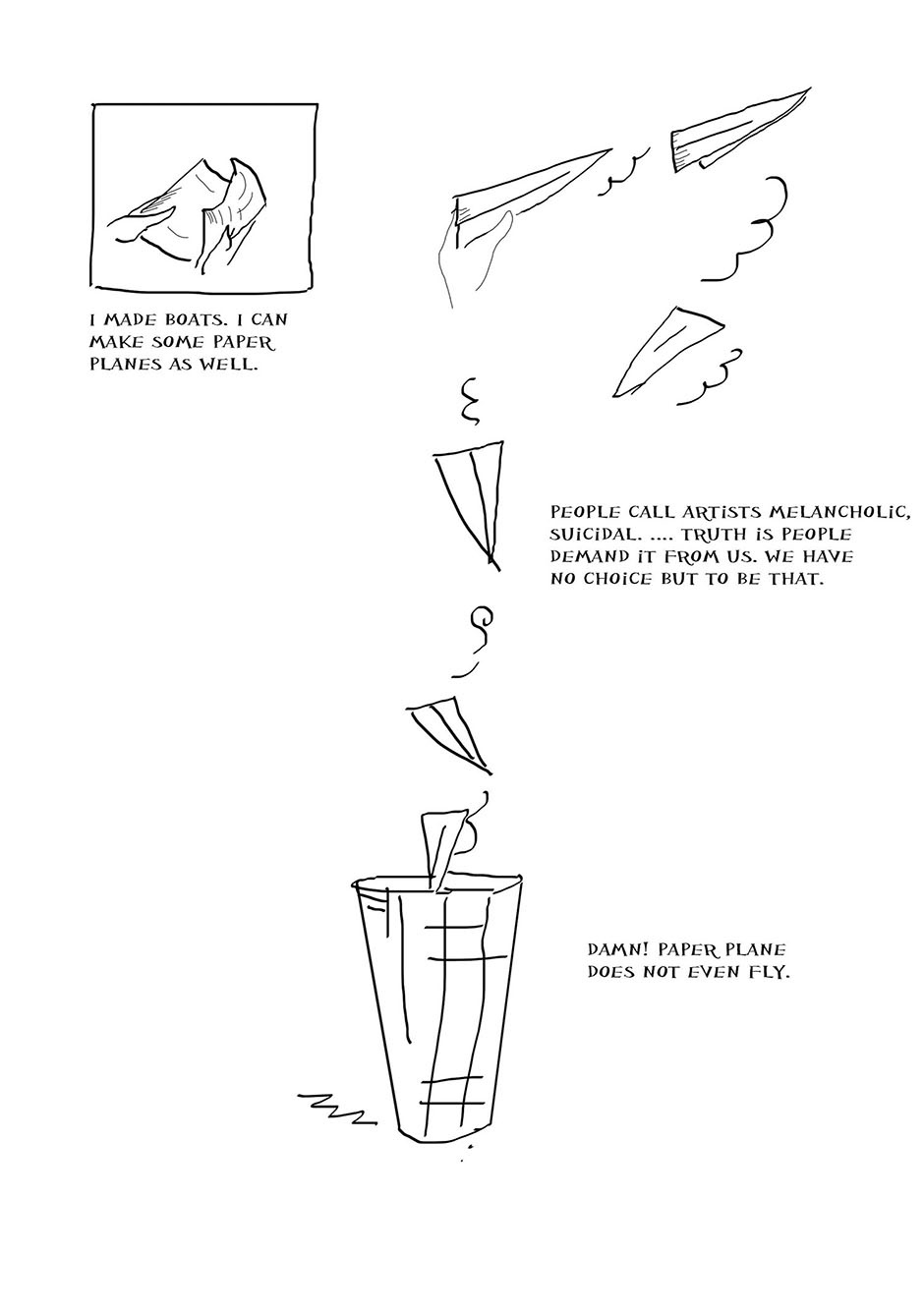 I MADE BOATS. I CAN MAKE SOME PAPER PLANES AS WELL.

PEOPLE CALL ARTISTS MELANCHOLIC, SUICIDAL. .... TRUTH IS PEOPLE DEMAND IT FROM US. WE HAVE NO CHOICE BUT TO BE THAT.

DAMN! PAPER PLANE DOES NOT EVEN FLY.