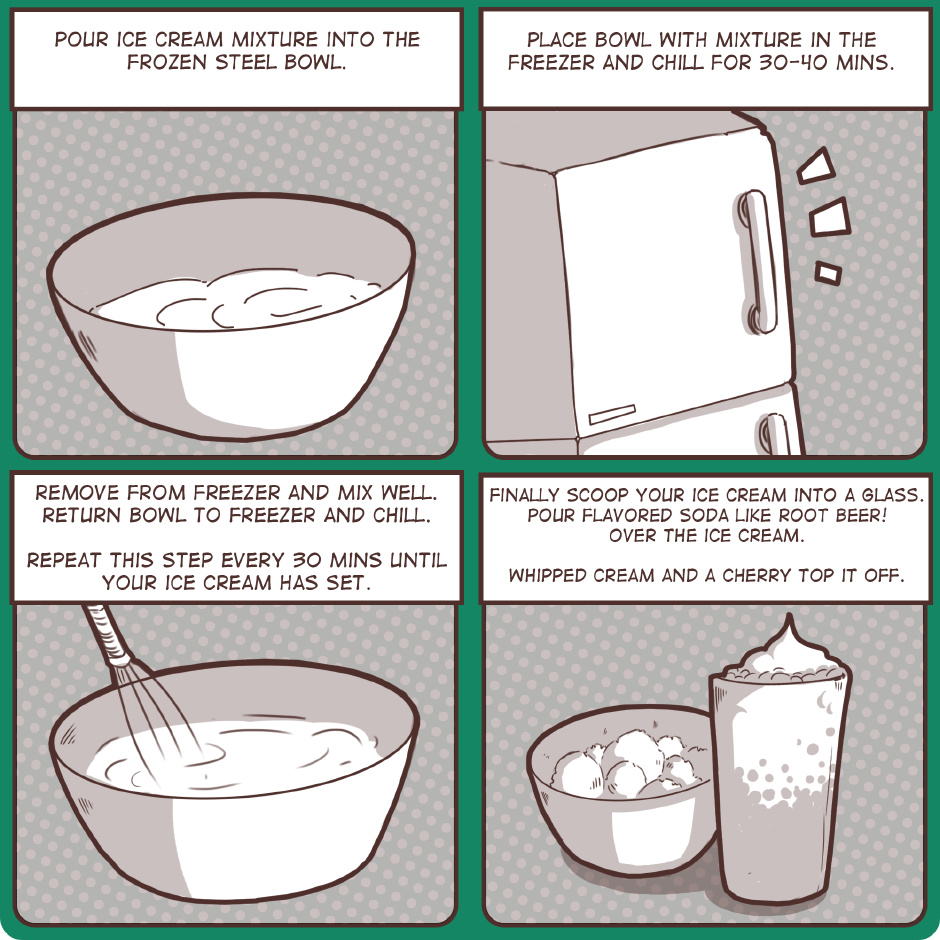 POUR ICE CREAM MIXTURE INTO THE FROZEN STEEL BOWL.

PLACE BOWL WITH MIXTURE IN THE FREEZER AND CHILL FOR 30-40 MINS.

REMOVE FROM FREEZER AND MIX WELL. RETURN BOWL TO FREEZER AND CHILL.

REPEAT THIS STEP EVERY 30 MINS UNTIL YOUR ICE CREAM HAS SET.

FINALLY SCOOP YOUR ICE CREAM INTO A GLASS. POUR FLAVORED SODA LIKE ROOT BEER! OVER THE ICE CREAM.

WHIPPED CREAM AND A CHERRY TOP IT OFF.