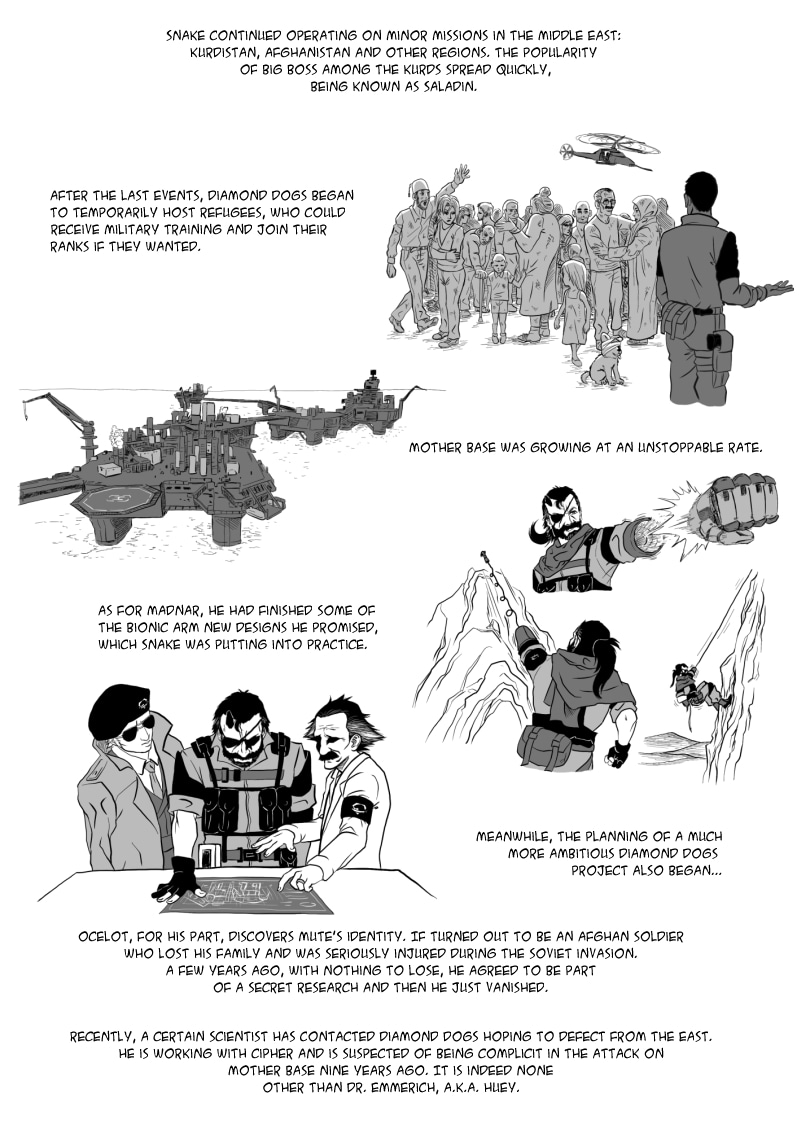 SNAKE CONTINUED OPERATING ON MINOR MISSIONS IN THE MIDDLE EAST: KURDISTAN, AFGHANISTAN AND OTHER REGIONS. THE POPULARITY OF BIG BOSS AMONG THE KURDS SPREAD QUICKLY, BEING KNOWN AS SALADIN.

AFTER THE LAST EVENTS, DIAMOND DOGS BEGAN TO TEMPORARILY HOST REFUGEES, WHO COULD RECEIVE MILITARY TRAINING AND JOIN THEIR RANKS IF THEY WANTED.

MOTHER BASE WAS GROWING AT AN UNSTOPPABLE RATE.

AS FOR MADNAR, HE HAD FINISHED SOME OF THE BIONIC ARM NEW DESIGNS HE PROMISED, WHICH SNAKE WAS PUTTING INTO PRACTICE.

MEANWHILE, THE PLANNING OF A MUCH MORE AMBITIOUS DIAMOND DOGS PROJECT ALSO BEGAN...

OCELOT, FOR HIS PART, DISCOVERS MUTE'S IDENTITY. IF TURNED OUT TO BE AN AFGHAN SOLDIER WHO LOST HIS FAMILY AND WAS SERIOUSLY INJURED DURING THE SOVIET INVASION. A FEW YEARS AGO, WITH NOTHING TO LOSE, HE AGREED TO BE PART OF A SECRET RESEARCH AND THEN HE JUST VANISHED.

RECENTLY, A CERTAIN SCIENTIST HAS CONTACTED DIAMOND DOGS HOPING TO DEFECT FROM THE EAST. HE IS WORKING WITH CIPHER AND IS SUSPECTED OF BEING COMPLICIT IN THE ATTACK ON MOTHER BASE NINE YEARS AGO. IT IS INDEED NONE OTHER THAN DR. EMMERICH, A.K.A. HUEY.