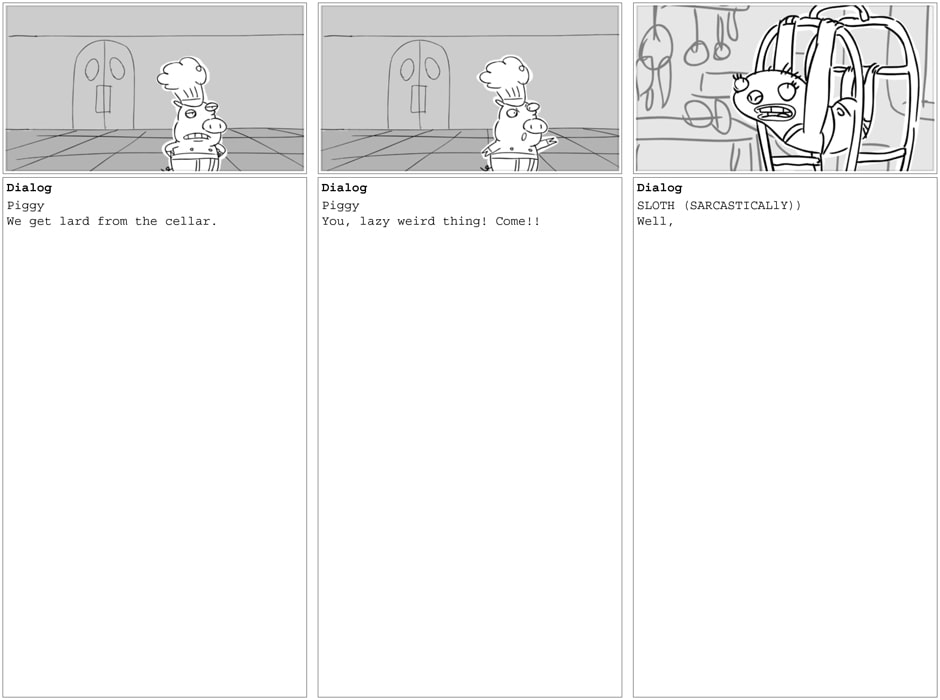 Dialog
Piggy
We get lard from the cellar.

Dialog
Piggy
You, lazy weird thing! Come!!

Dialog
SLOTH (SARCASTICALlY))
Well,