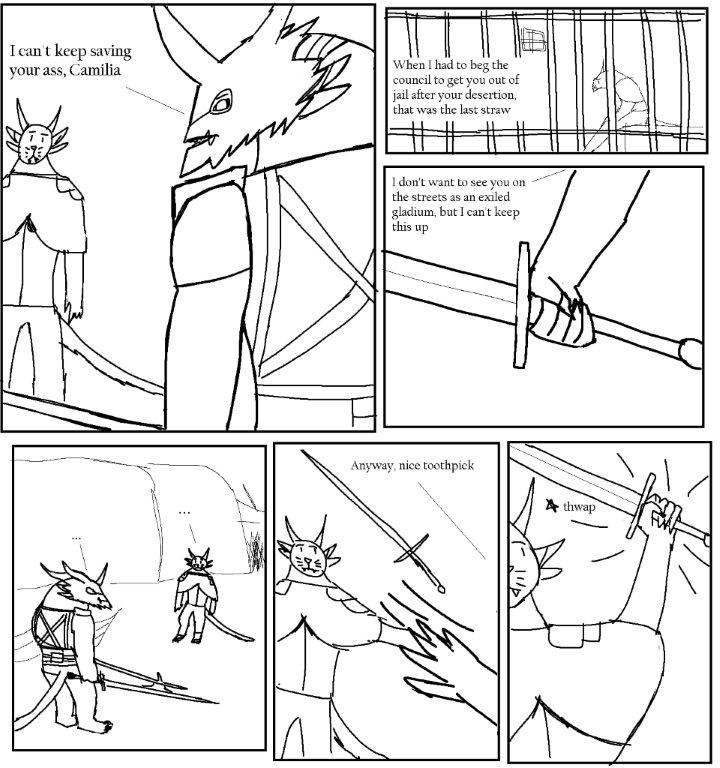 I can't keep saving your ass, Camilia

When I had to beg the council to get you out of jail after your desertion, that was the last straw

I don't want to see you on the streets as an exiled gladium, but I can't keep this up

...

...

Anyway, nice toothpick

thwap