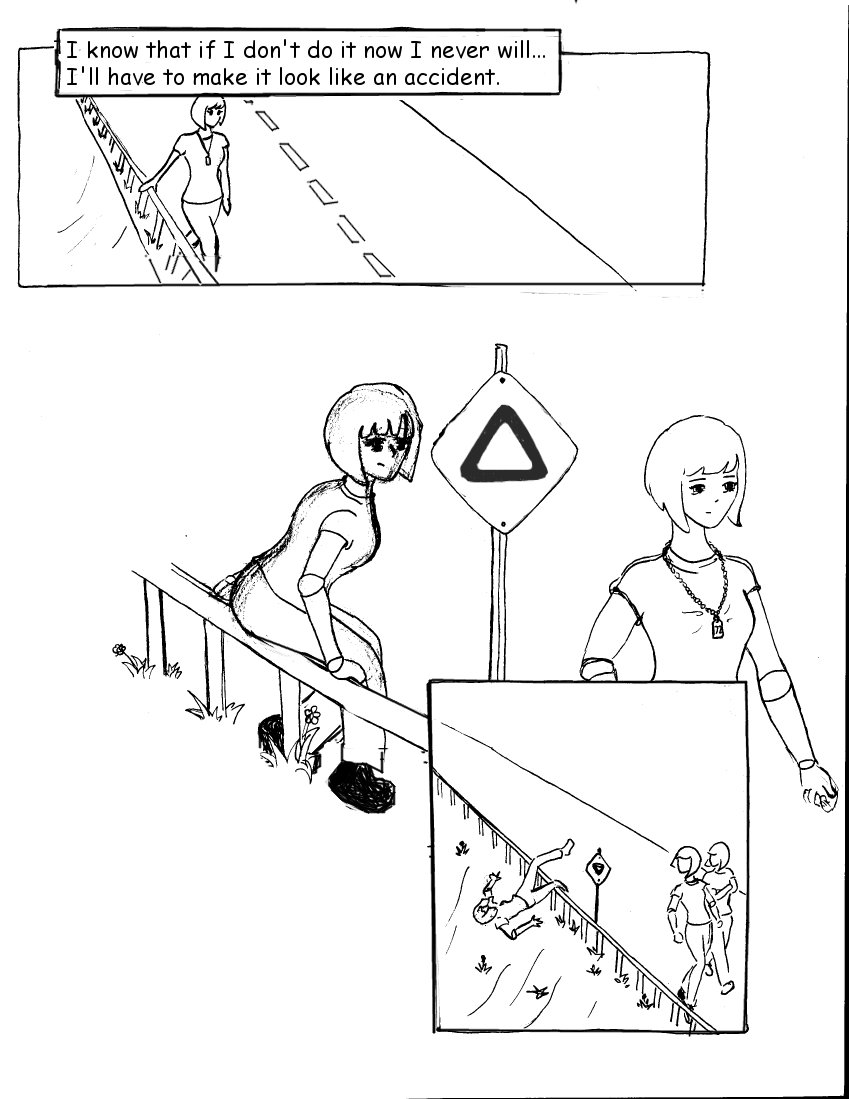 I know that if I don't do it now I never will...
I'll have to make it look like an accident.