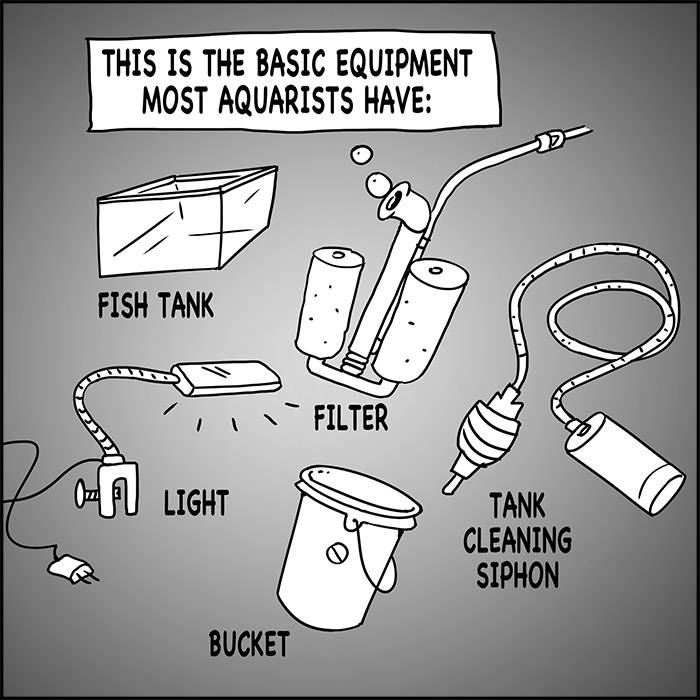 THIS IS THE BASIC EQUIPMENT MOST AQUARISTS HAVE:

FISH TANK

FILTER

LIGHT

TANK CLEANING SIPHON

BUCKET