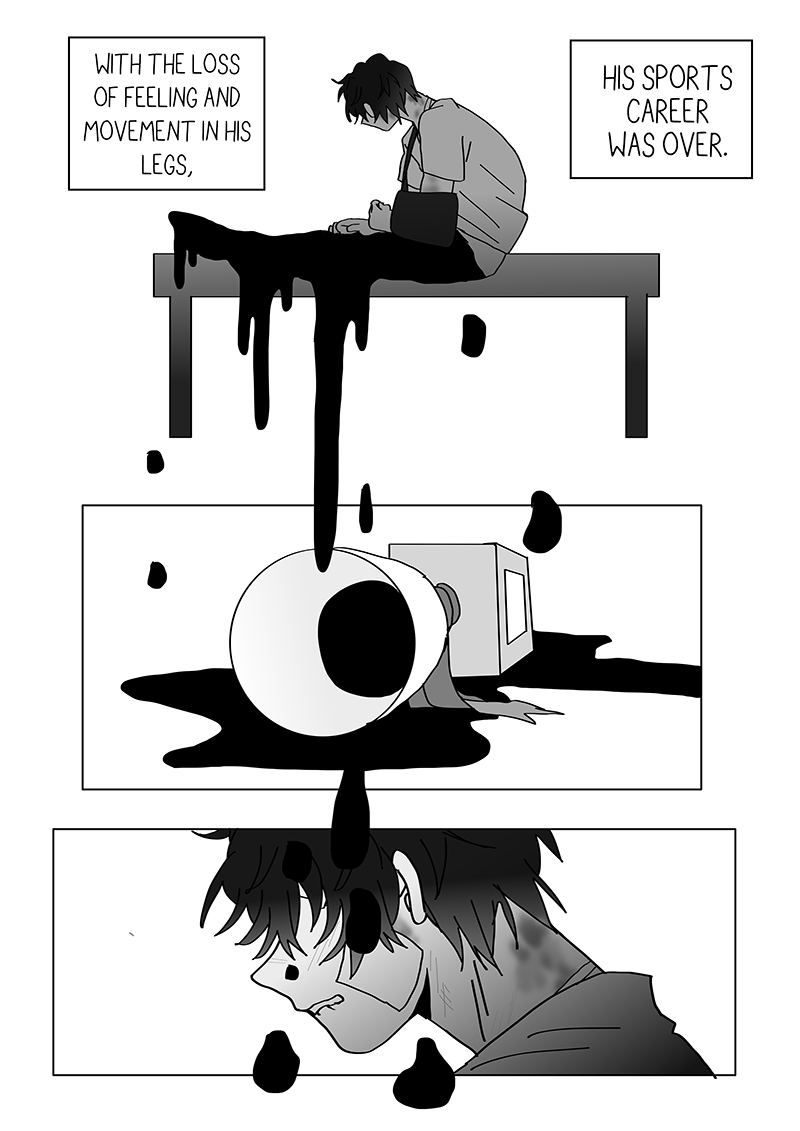 WITH THE LOSS OF FEELING AND MOVEMENT IN HIS LEGS,

HIS SPORTS CAREER WAS OVER.