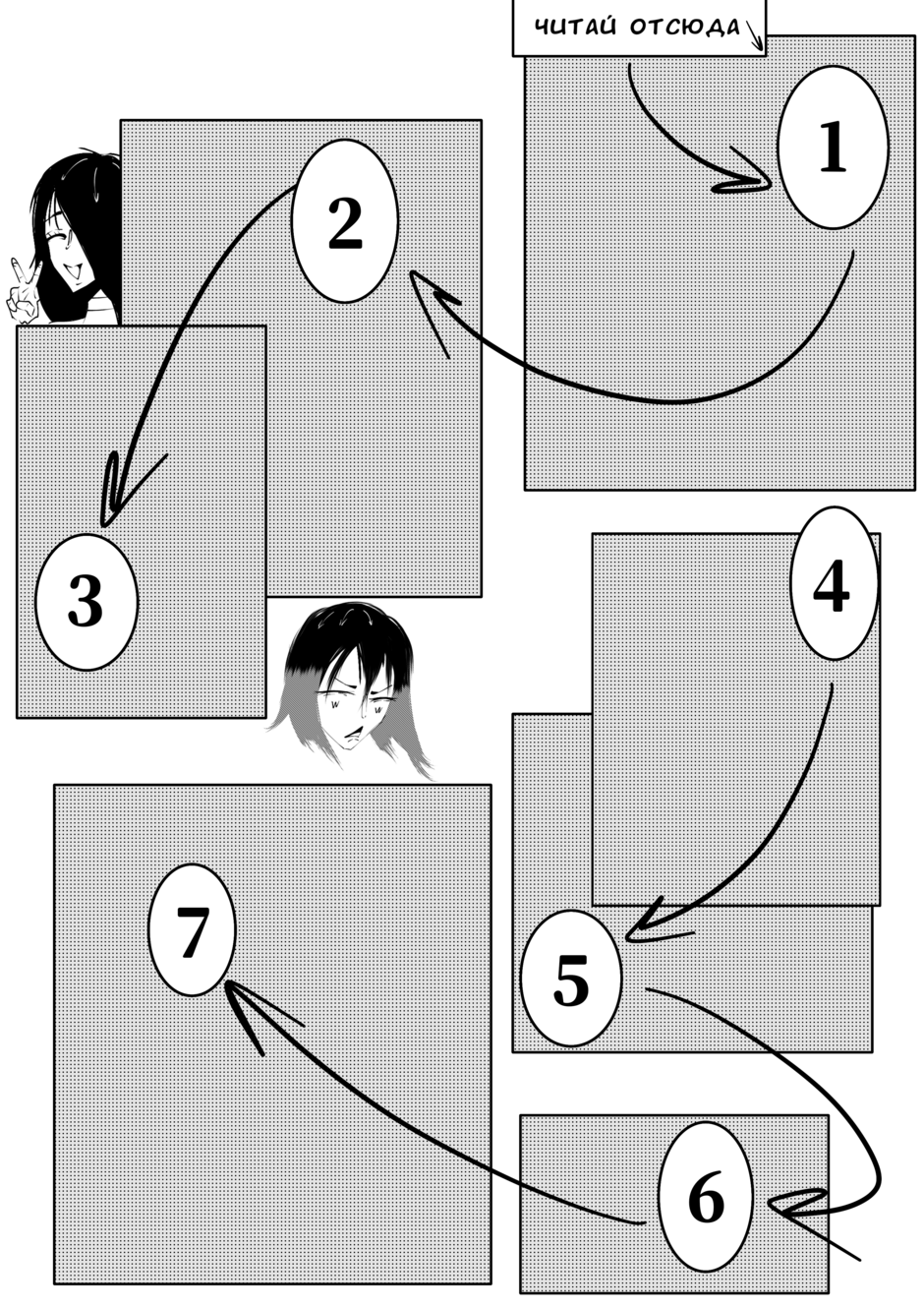 ЧИТАЙ ОТСЮДА

1

2

3

4

5

6

7