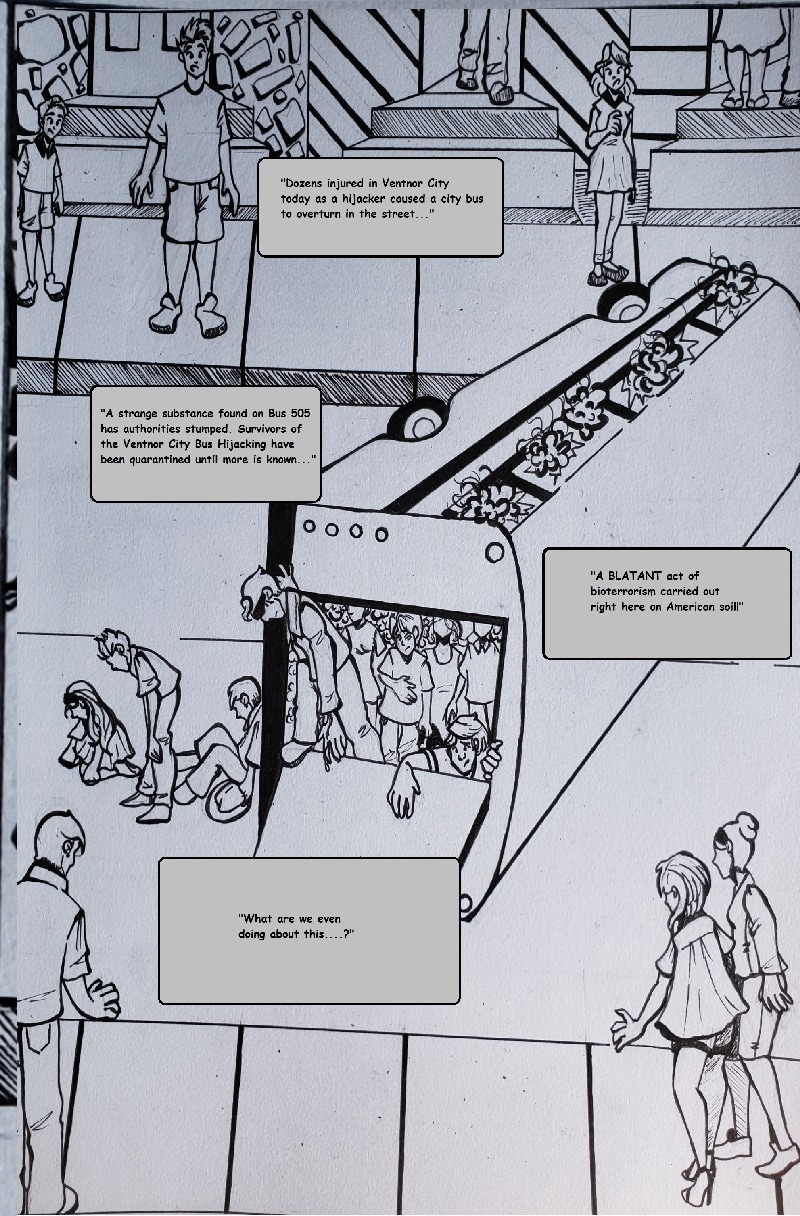 "Dozens injured in Ventnor City today as a hijacker caused a city bus to overturn in the street..."

"A strange substance found on Bus 505 has authorities stumped. Survivors of the Ventnor City Bus Hijacking have been quarantined until more is known..."

"A BLATANT act of bioterrorism carried out right here on American soil!"

"What are we even doing about this....?"