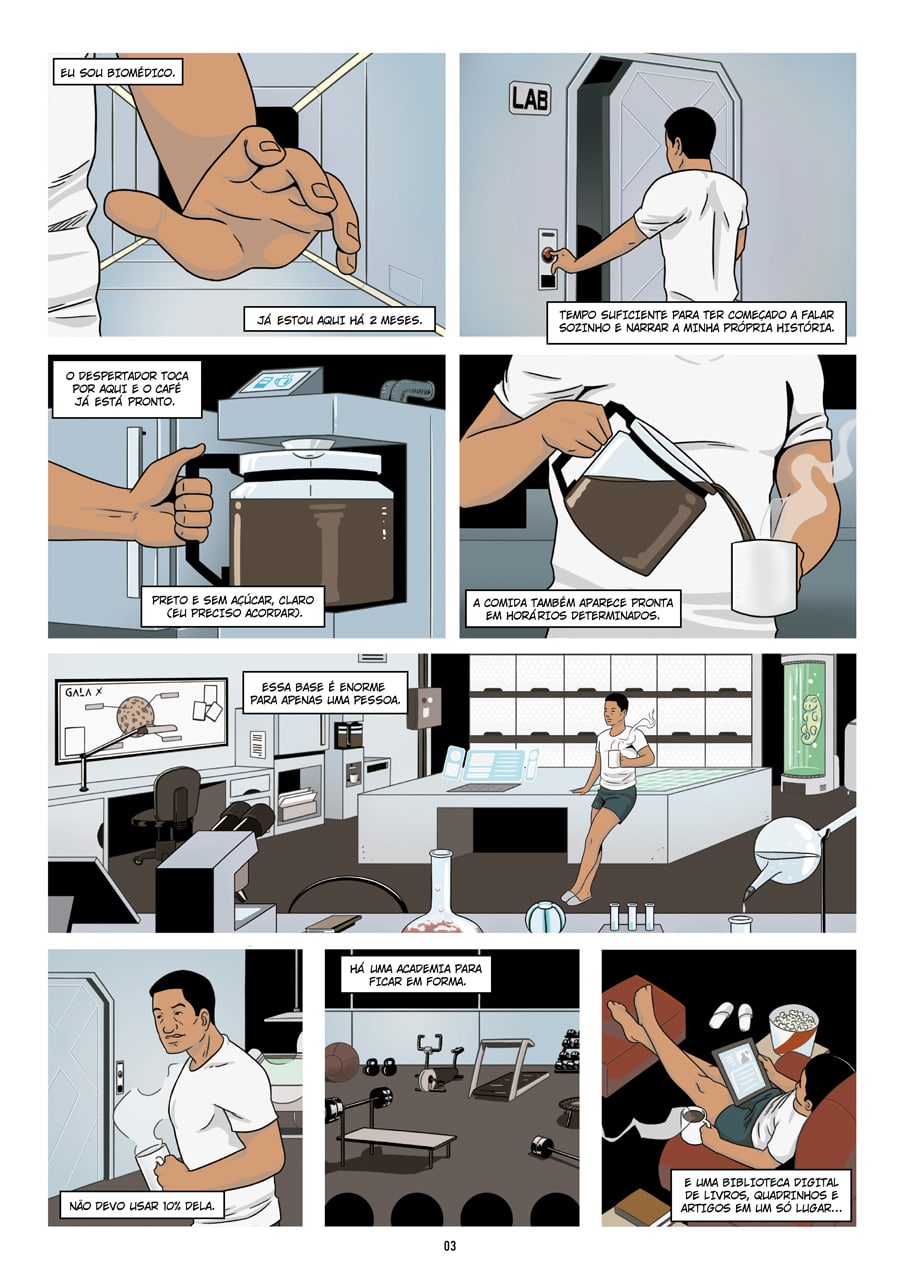 EU SOU BIOMÉDICO.

JÁ ESTOU AQUI HÁ 2 MESES.

LAB

TEMPO SUFICIENTE PARA TER COMEÇADO A FALAR SOZINHO E NARRAR A MINHA PRÓPRIA HISTÓRIA.

O DESPERTADOR TOCA POR AQUI E O CAFÉ JÁ ESTÁ PRONTO.

PRETO E SEM AÇÚCAR, CLARO (EU PRECISO ACORDAR).

A COMIDA TAMBÉM APARECE PRONTA EM HORÁRIOS DETERMINADOS.

GALA X

ESSA BASE É ENORME PARA APENAS UMA PESSOA.

NÃO DEVO USAR 10% DELA.

HÁ UMA ACADEMIA PARA FICAR EM FORMA.

E UMA BIBLIOTECA DIGITAL DE LIVROS, QUADRINHOS E ARTIGOS EM UM SÓ LUGAR...

03