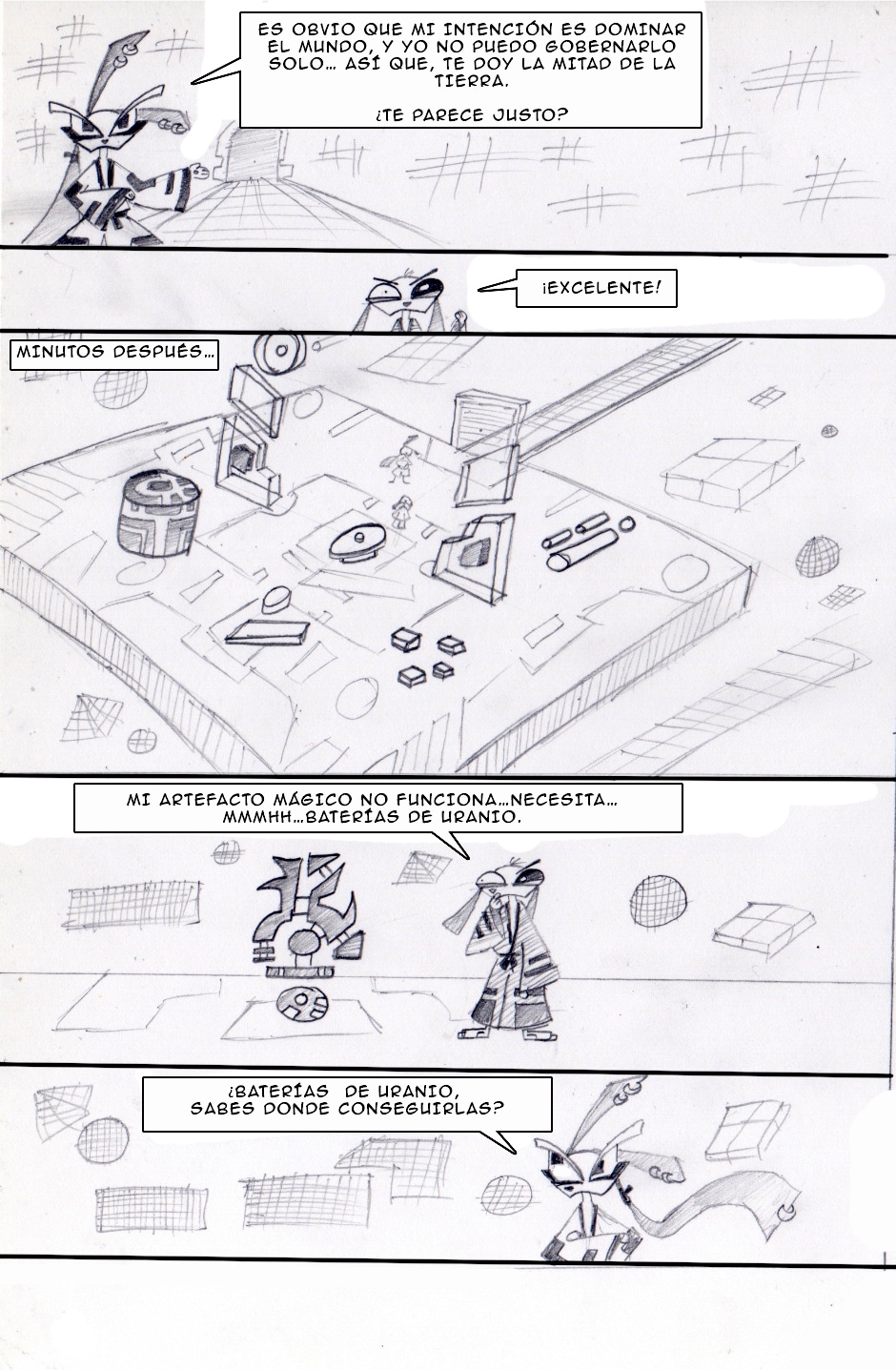 ES OBVIO QUE MI INTENCIÓN ES DOMINAR EL MUNDO, Y YO NO PUEDO GOBERNARLO SOLO... ASÍ QUE, TE DOY LA MITAD DE LA TIERRA.

¿TE PARECE JUSTO?

¡EXCELENTE!

MINUTOS DESPUÉS...

MI ARTEFACTO MÁGICO NO FUNCIONA...NECESITA... MMMHH...BATERÍAS DE URANIO.

¿BATERÍAS DE URANIO, SABES DONDE CONSEGUIRLAS?