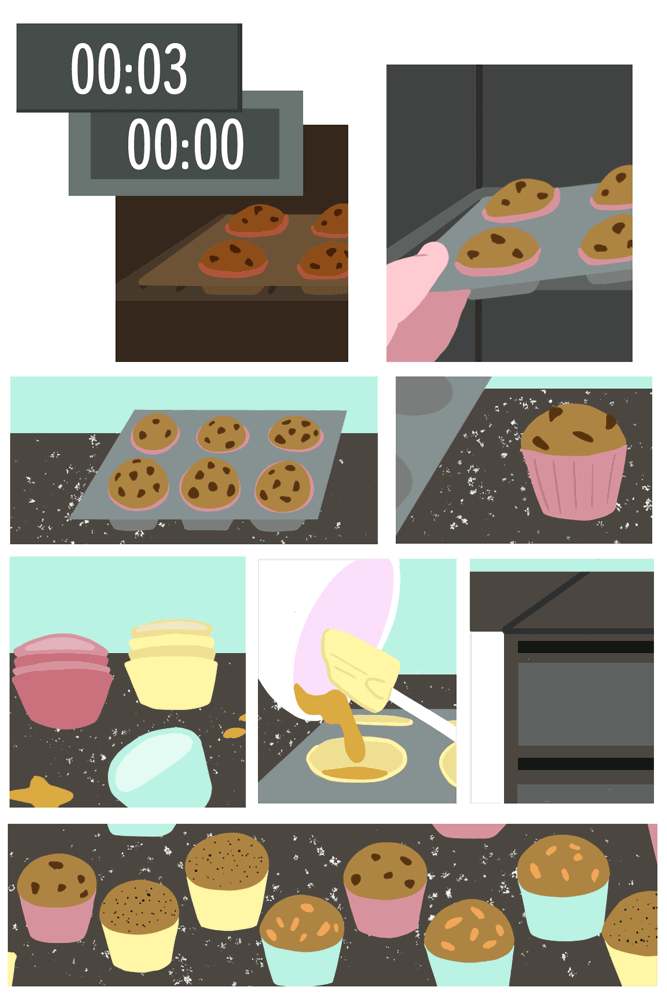 00:03

00:00