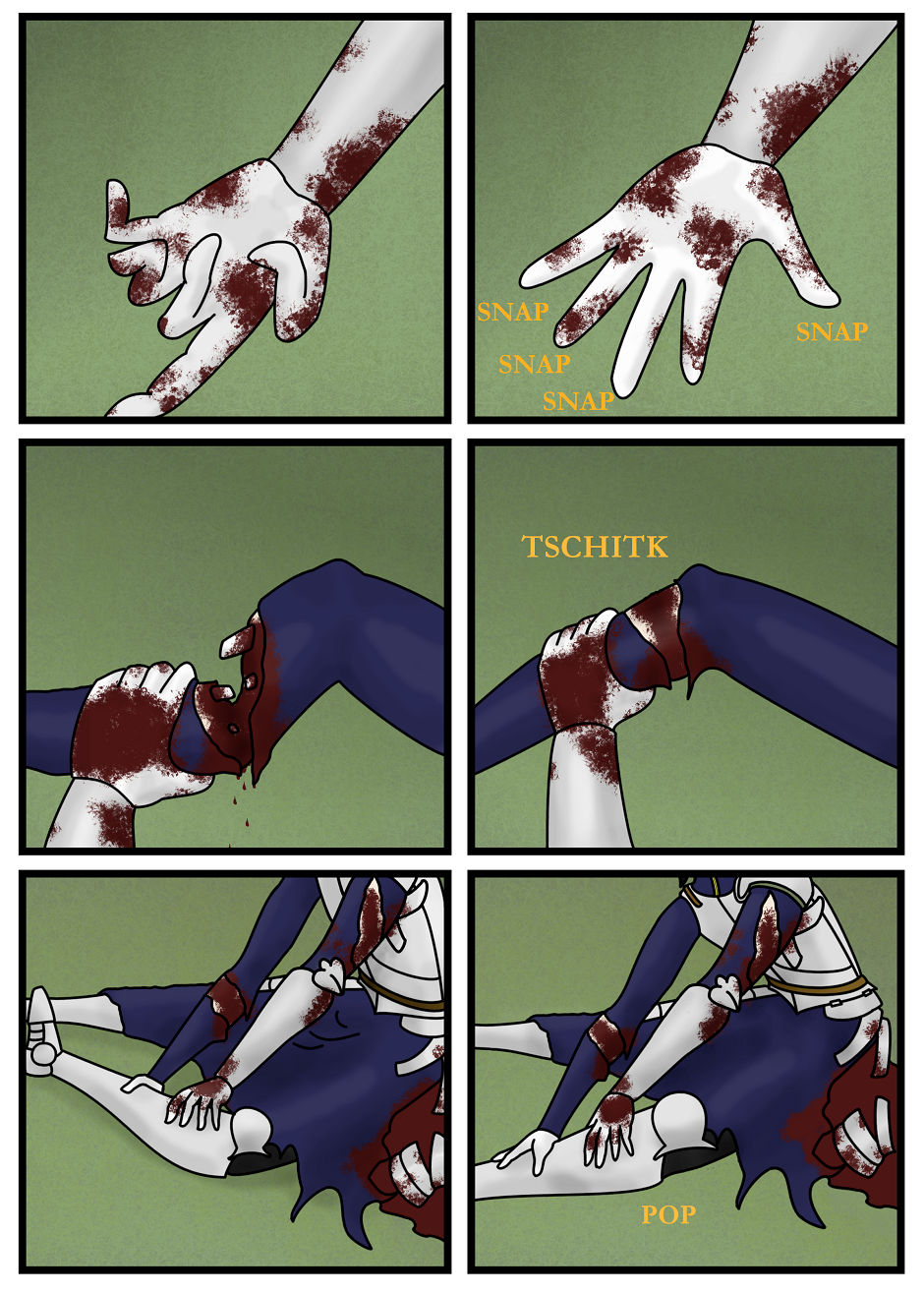 SNAP
SNAP
SNAP
SNAP

TSCHITK

POP