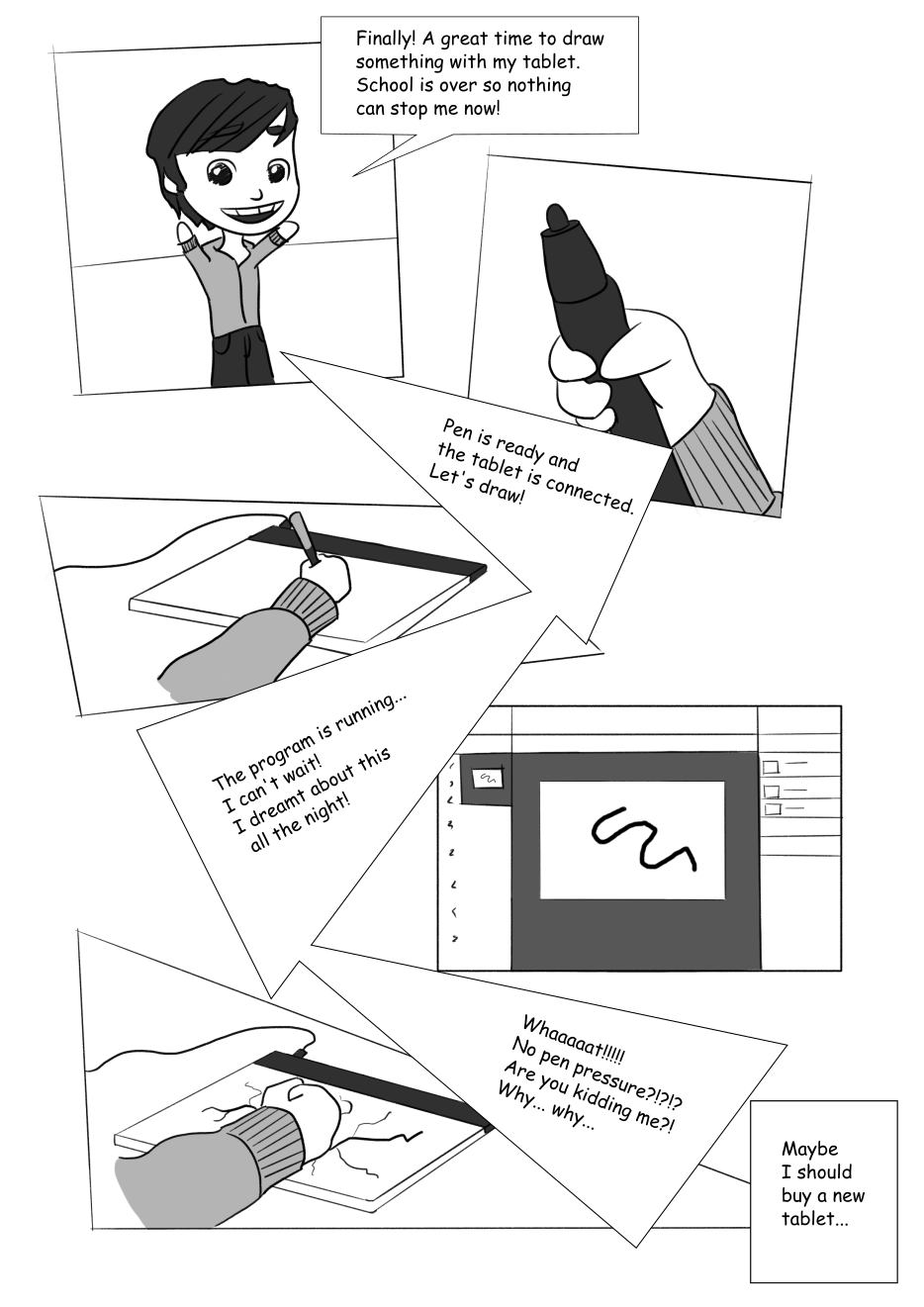 Finally! A great time to draw something with my tablet. School is over so nothing can stop me now!

Pen is ready and the tablet is connected. Let's draw!

The program is running... I can't wait! I dreamt about this all the night!

Whaaaaat!!!!! No pen pressure?!?!? Are you kidding me?! Why... why...

Maybe I should buy a new tablet...