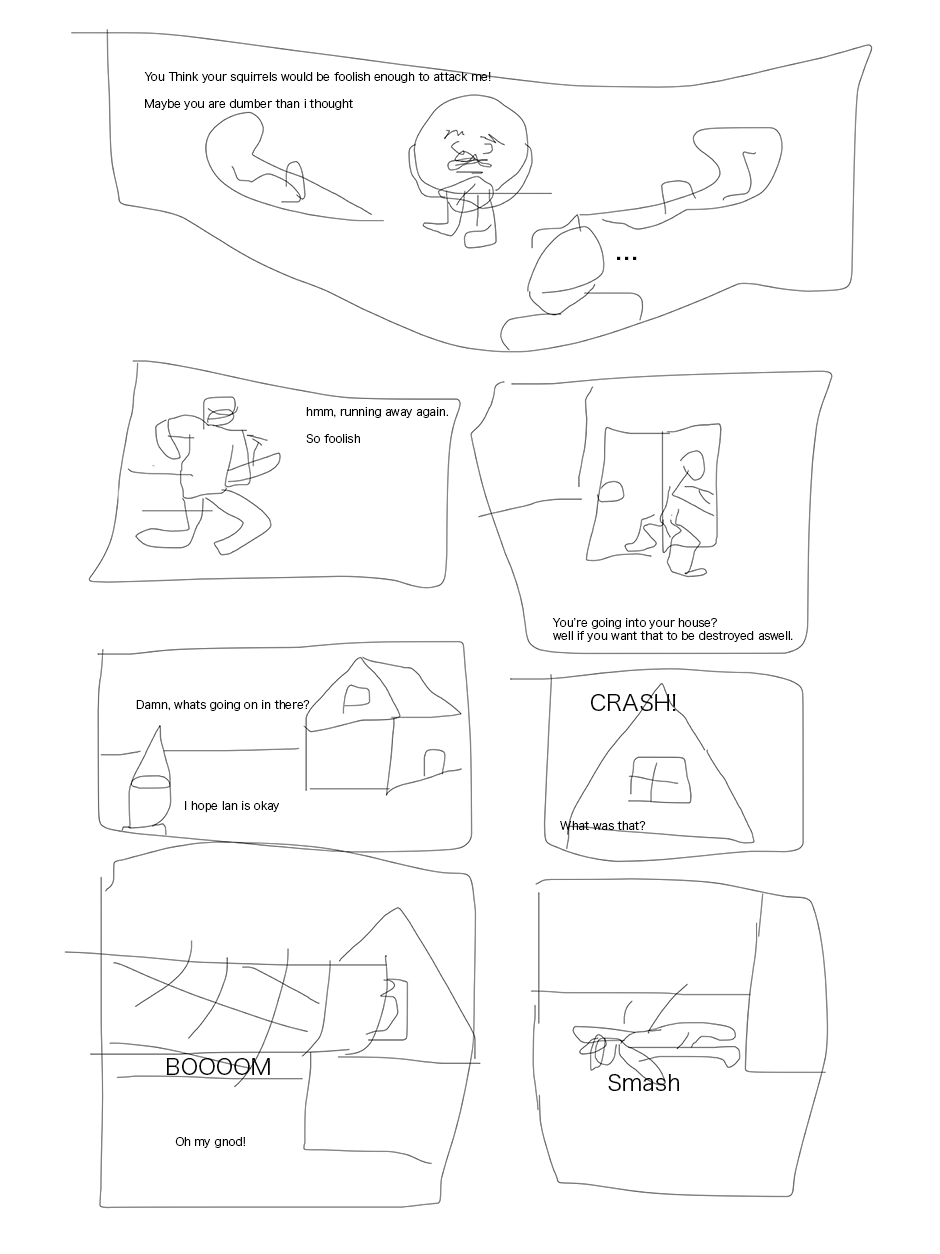 You Think your squirrels would be foolish enough to attack me!

Maybe you are dumber than i thought

...

hmm, running away again.

So foolish

You're going into your house?
well if you want that to be destroyed aswell.

Damn, whats going on in there?

I hope Ian is okay

CRASH!

What was that?

BOOOOM

Oh my gnod!

Smash