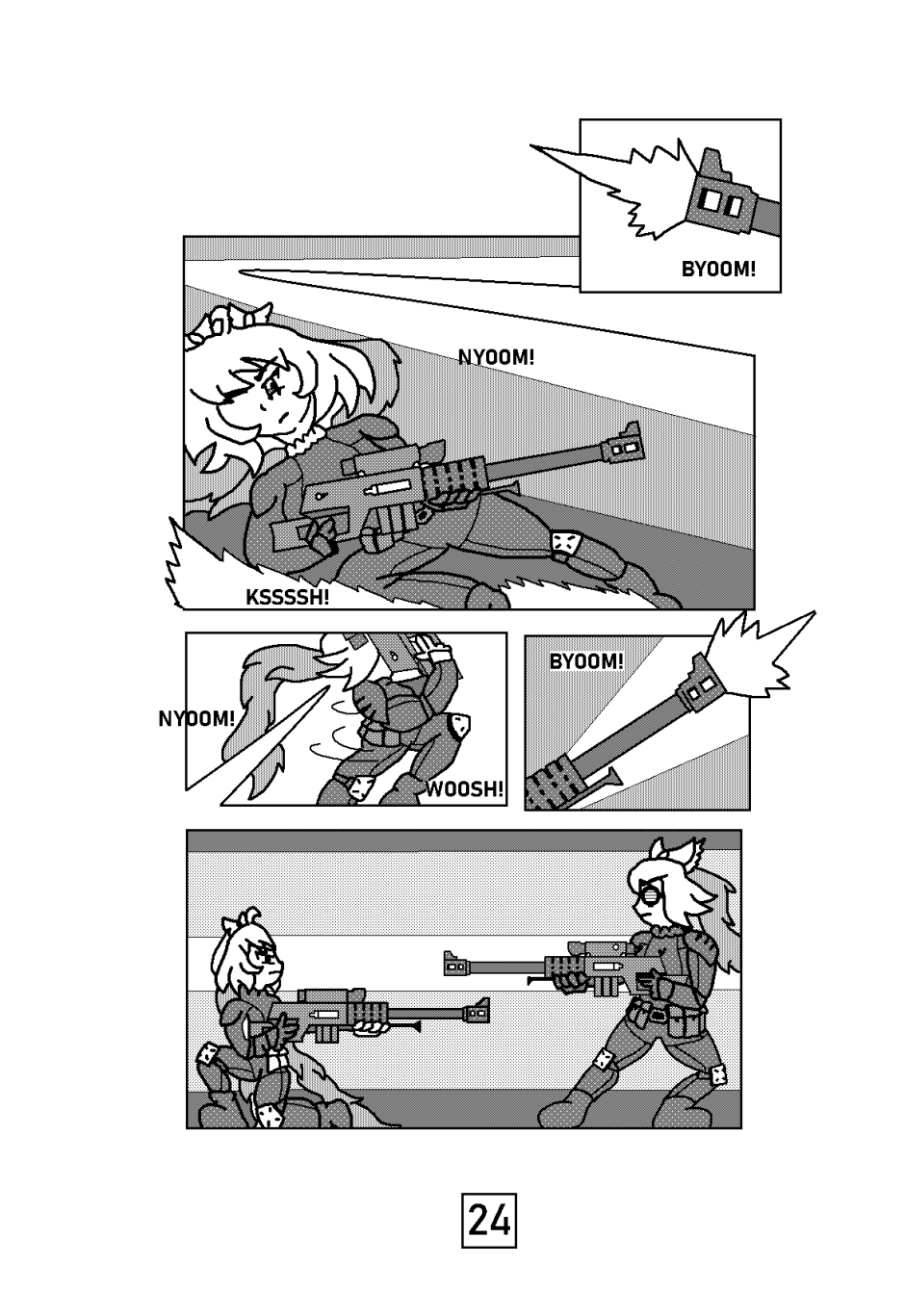 BYOOM!

NYOOM!

KSSSSH!

NYOOM!

WOOSH!

BYOOM!

24