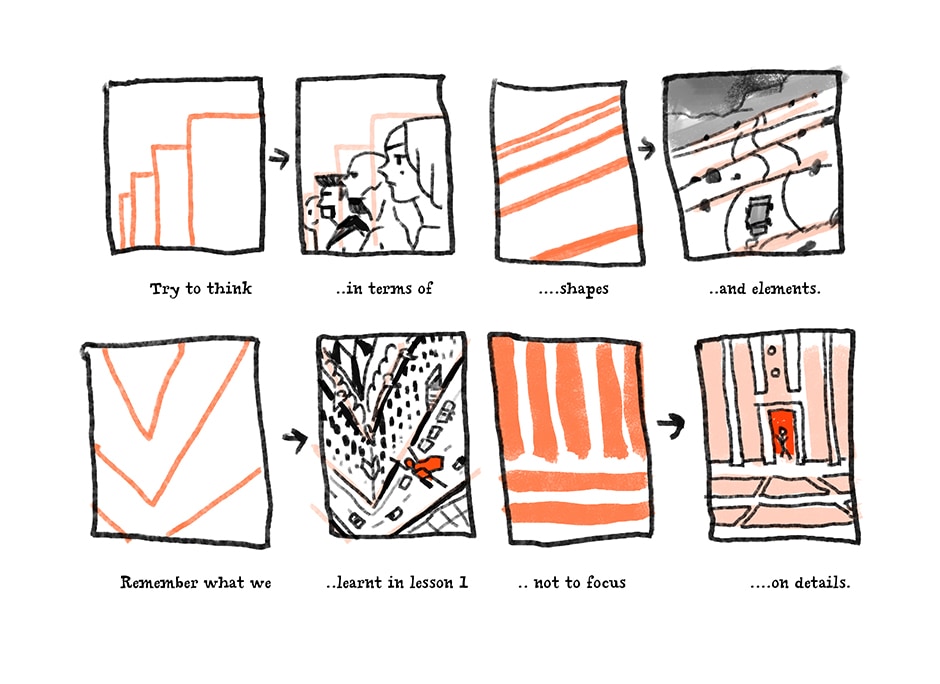 Try to think

..in terms of

....shapes

..and elements.

Remember what we

..learnt in lesson 1

.. not to focus

....on details.