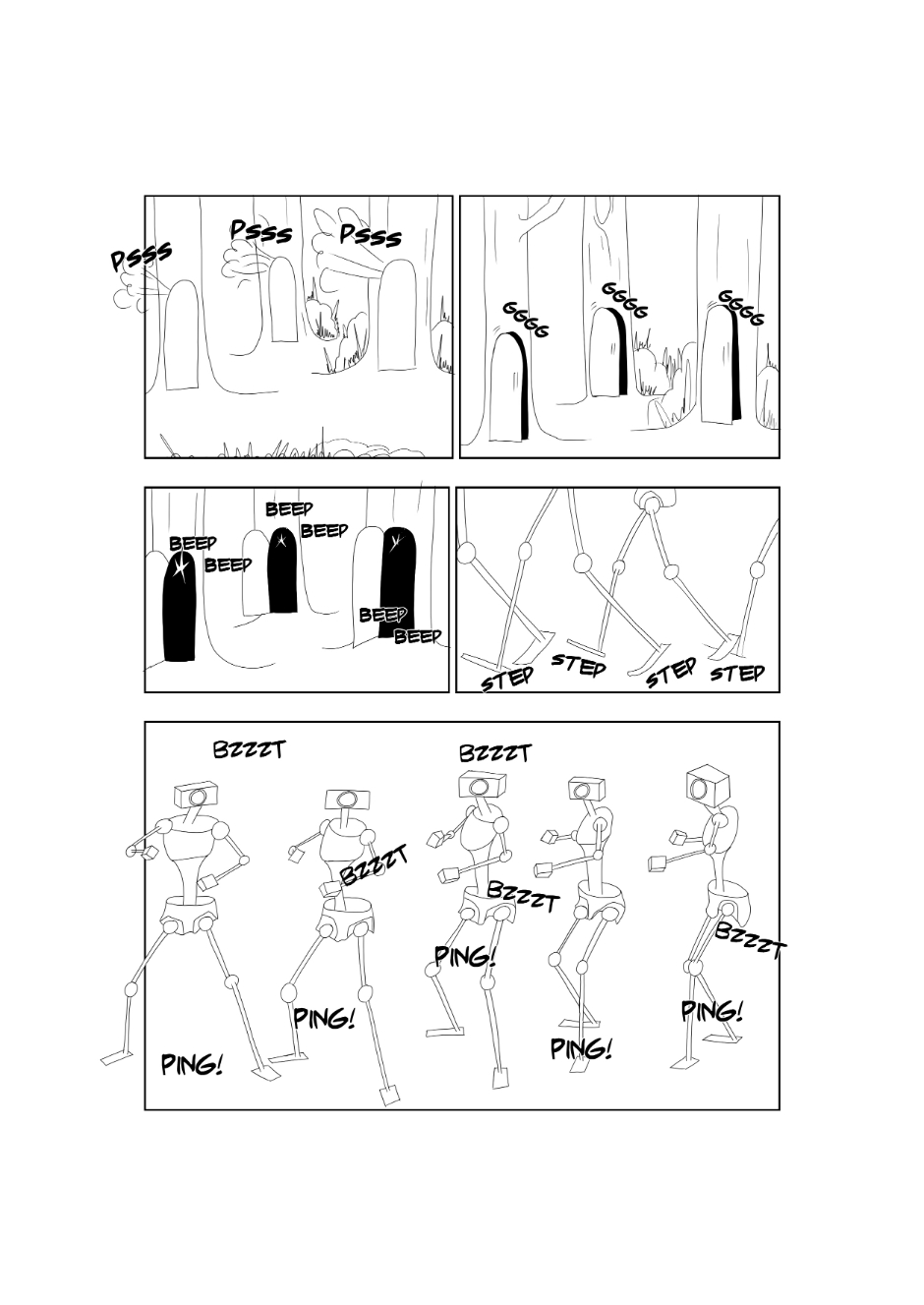 PSSS PSSS PSSS

GGGG GGGG GGGG

BEEP BEEP BEEP BEEP BEEP BEEP

STEP STEP STEP STEP

BZZZT BZZZT BZZZT BZZZT BZZZT

PING! PING! PING! PING! PING!