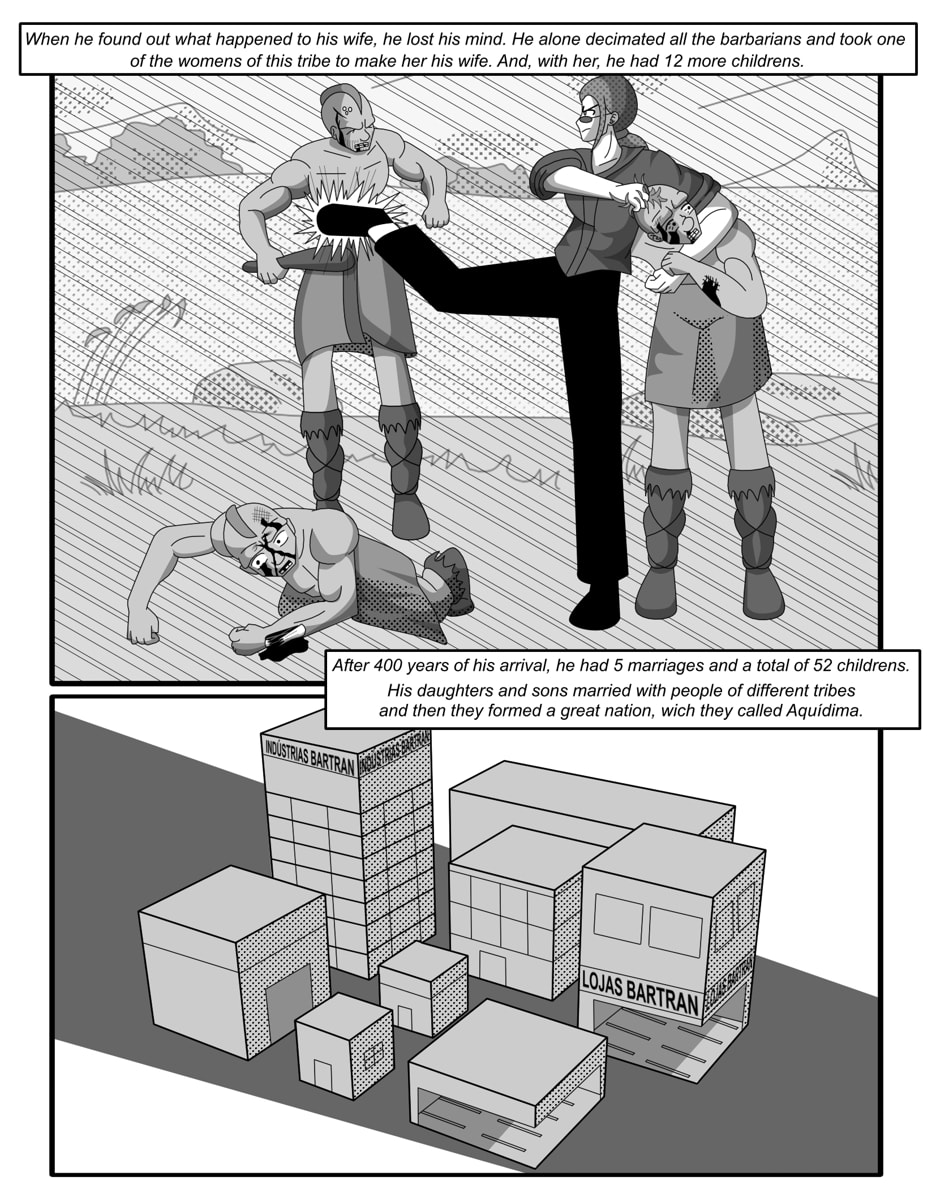 When he found out what happened to his wife, he lost his mind. He alone decimated all the barbarians and took one of the womens of this tribe to make her his wife. And, with her, he had 12 more childrens.

After 400 years of his arrival, he had 5 marriages and a total of 52 childrens. His daughters and sons married with people of different tribes and then they formed a great nation, wich they called Aquídima.

INDÚSTRIAS BARTRAN

INDÚSTRIAS BARTRAN

LOJAS BARTRAN

LOJAS BARTRAN