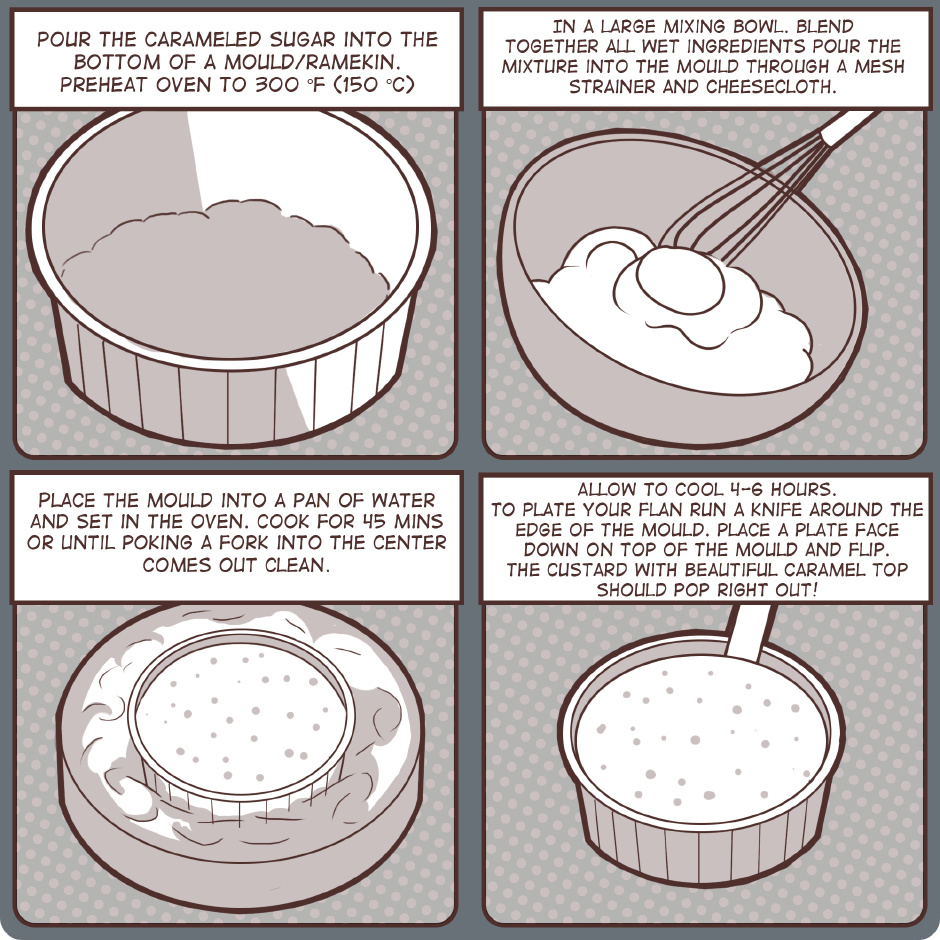 POUR THE CARAMELED SUGAR INTO THE BOTTOM OF A MOULD/RAMEKIN. PREHEAT OVEN TO 300 °F (150 °C)

IN A LARGE MIXING BOWL. BLEND TOGETHER ALL WET INGREDIENTS POUR THE MIXTURE INTO THE MOULD THROUGH A MESH STRAINER AND CHEESECLOTH.

PLACE THE MOULD INTO A PAN OF WATER AND SET IN THE OVEN. COOK FOR 45 MINS OR UNTIL POKING A FORK INTO THE CENTER COMES OUT CLEAN.

ALLOW TO COOL 4-6 HOURS. TO PLATE YOUR FLAN RUN A KNIFE AROUND THE EDGE OF THE MOULD. PLACE A PLATE FACE DOWN ON TOP OF THE MOULD AND FLIP. THE CUSTARD WITH BEAUTIFUL CARAMEL TOP SHOULD POP RIGHT OUT!