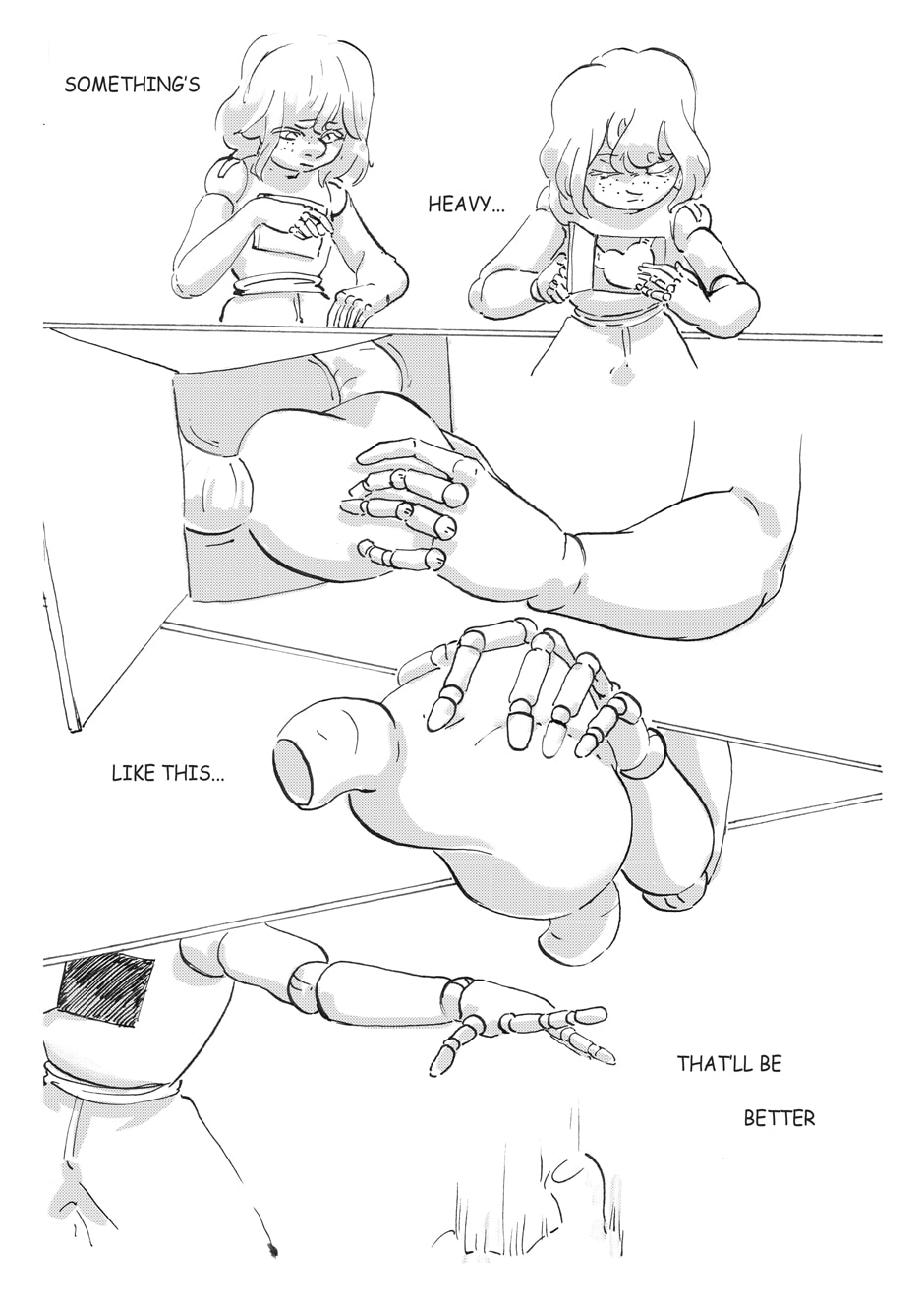 SOMETHING'S

HEAVY...

LIKE THIS...

THAT'LL BE

BETTER