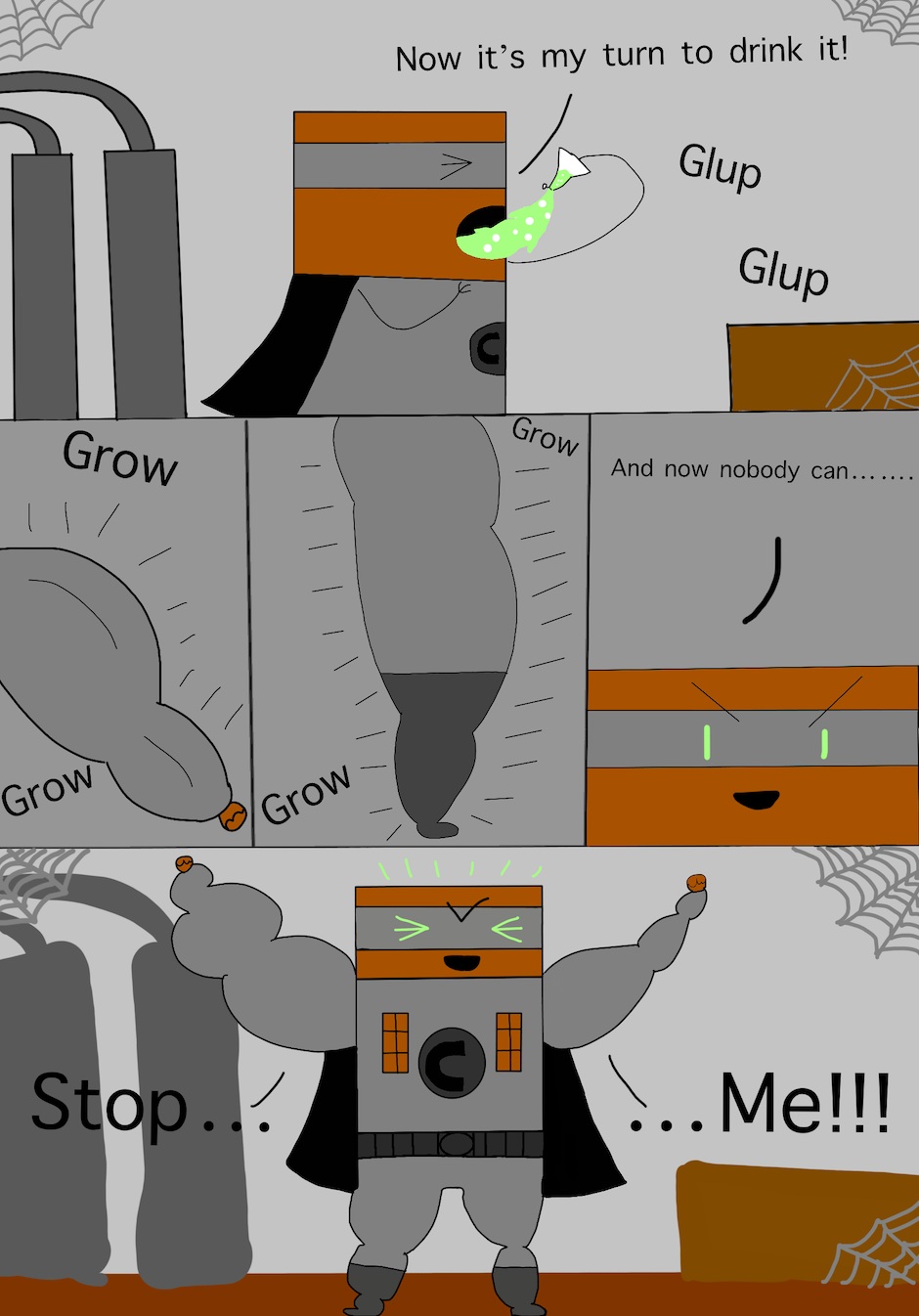 Now it's my turn to drink it!

Glup

Glup

Grow

Grow

Grow

Grow

And now nobody can.......

Stop...

...Me!!!