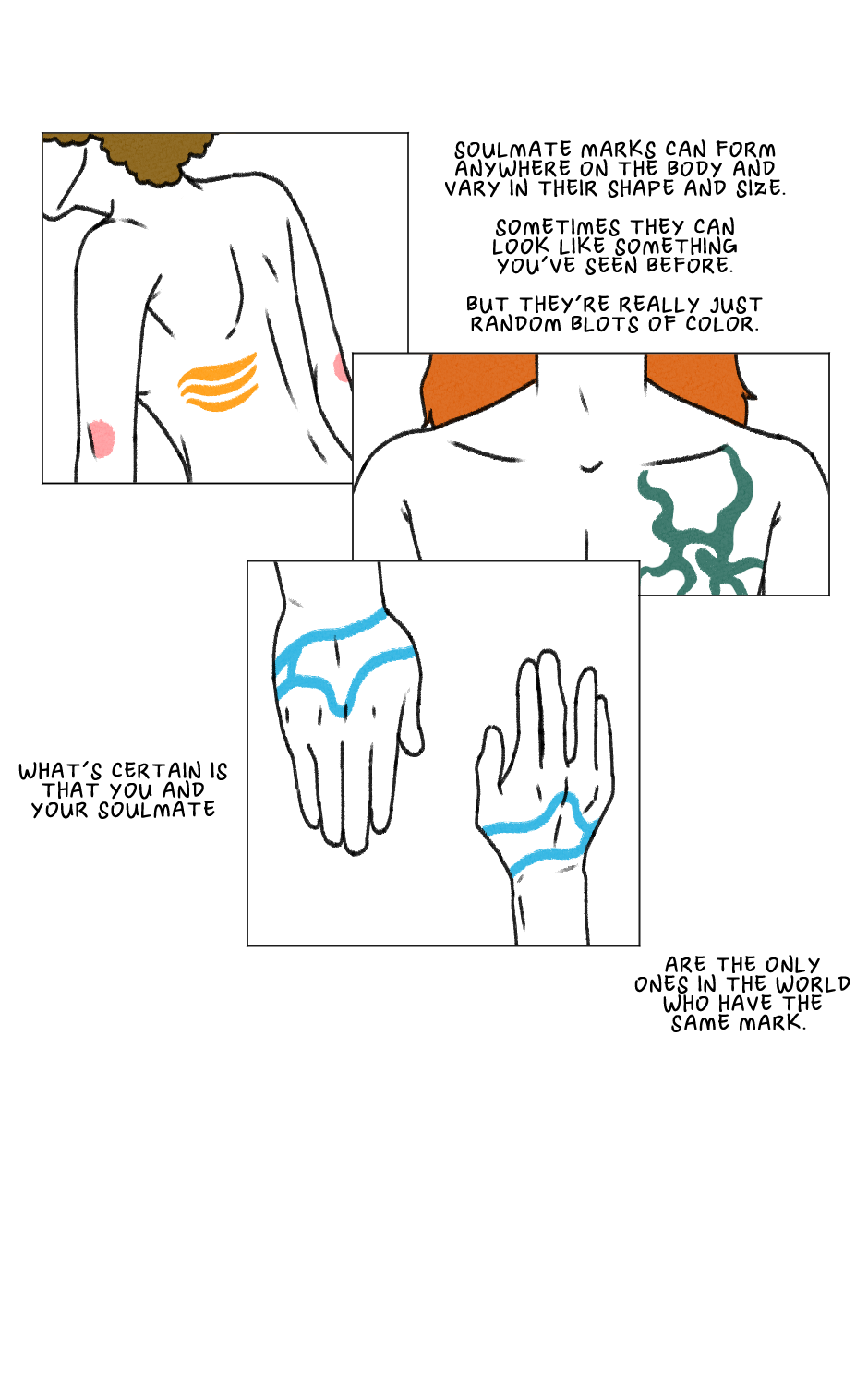 SOULMATE MARKS CAN FORM ANYWHERE ON THE BODY AND VARY IN THEIR SHAPE AND SIZE.

SOMETIMES THEY CAN LOOK LIKE SOMETHING YOU'VE SEEN BEFORE.

BUT THEY'RE REALLY JUST RANDOM BLOTS OF COLOR.

WHAT'S CERTAIN IS THAT YOU AND YOUR SOULMATE

ARE THE ONLY ONES IN THE WORLD WHO HAVE THE SAME MARK.