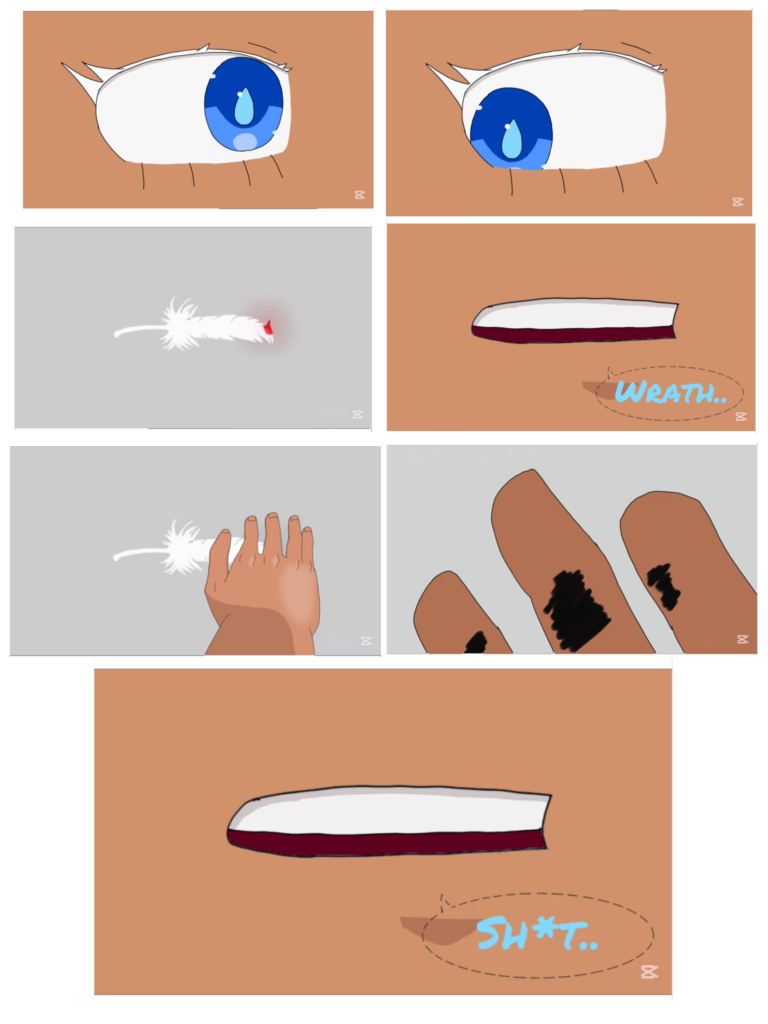 WRATH..

SH*T..