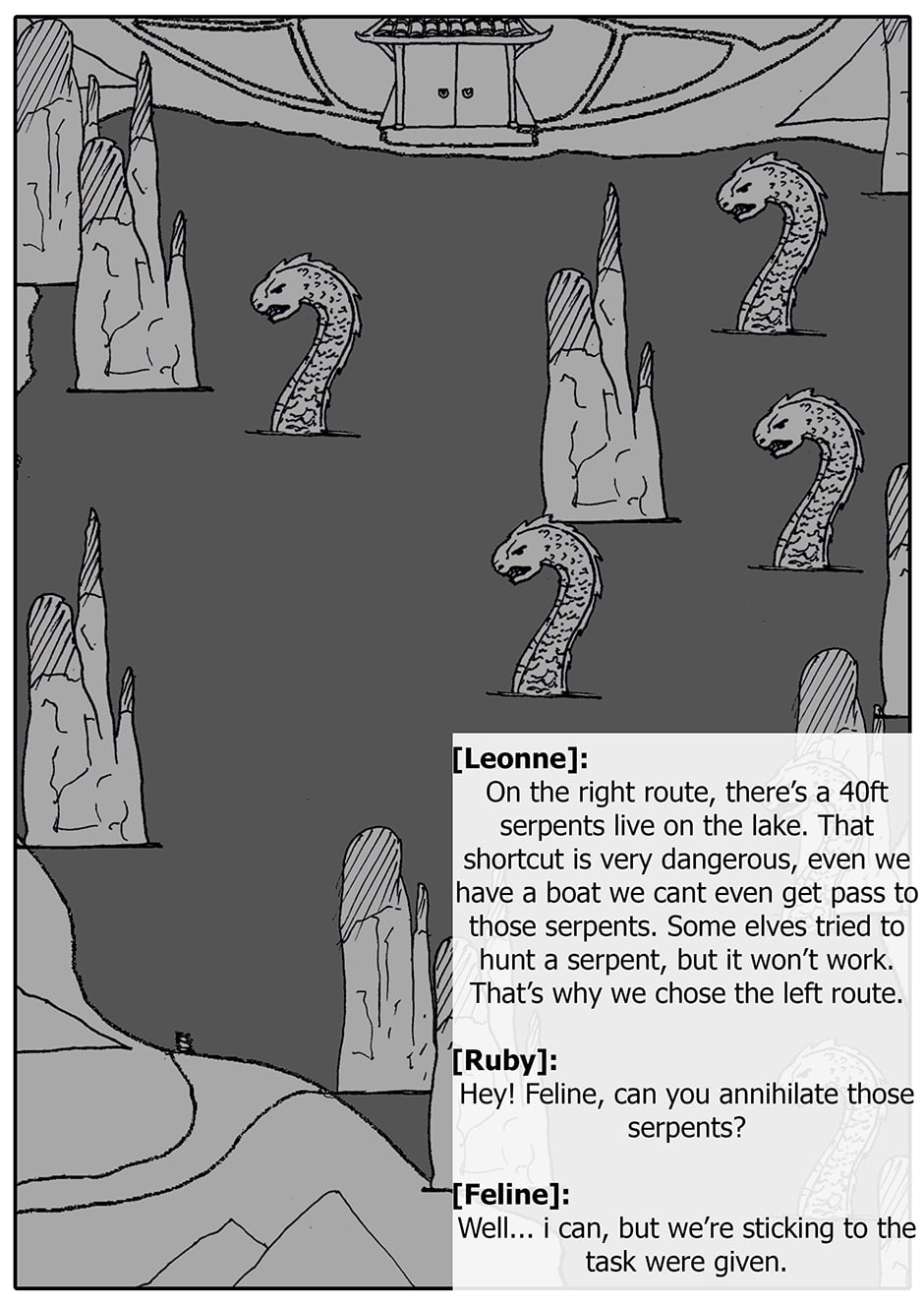 [Leonne]:
On the right route, there's a 40ft serpents live on the lake. That shortcut is very dangerous, even we have a boat we cant even get pass to those serpents. Some elves tried to hunt a serpent, but it won't work. That's why we chose the left route.

[Ruby]:
Hey! Feline, can you annihilate those serpents?

[Feline]:
Well... i can, but we're sticking to the task were given.