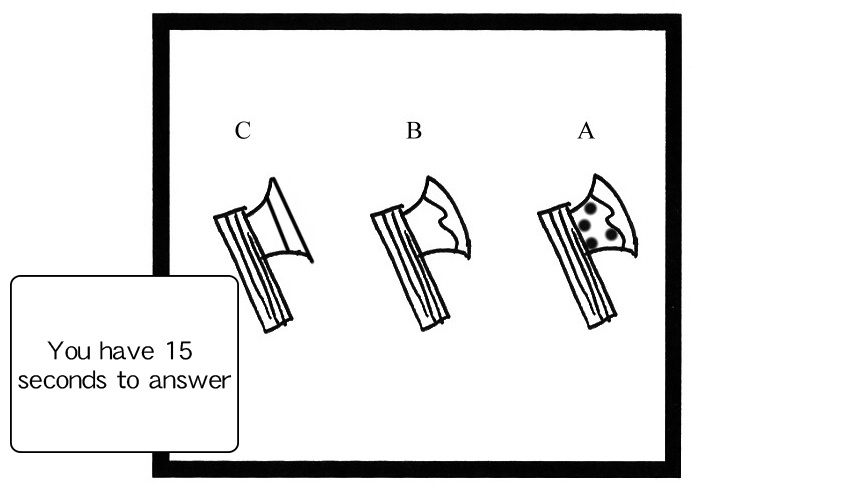 C B A

You have 15 seconds to answer