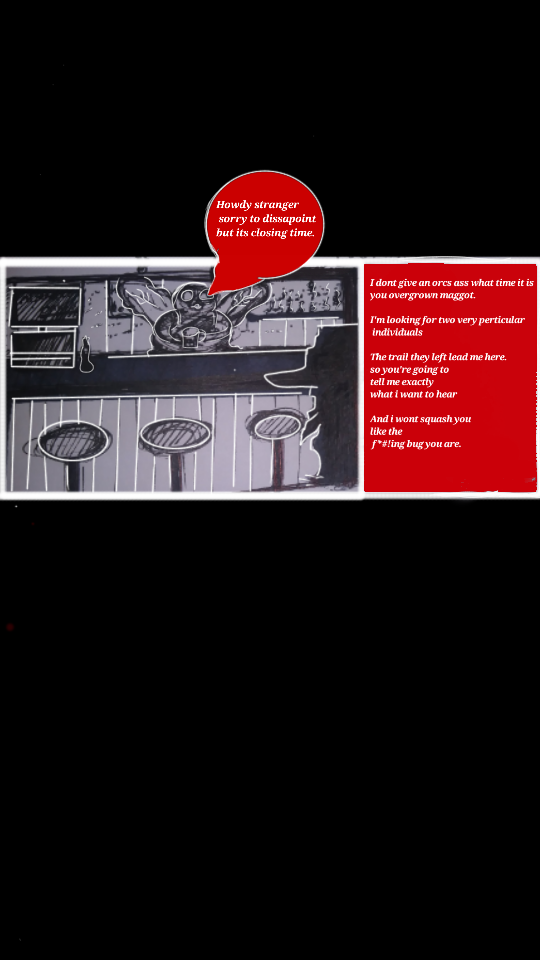 Howdy stranger sorry to dissapoint but its closing time.

I dont give an orcs ass what time it is you overgrown maggot.

I'm looking for two very perticular individuals

The trail they left lead me here. so you're going to tell me exactly what i want to hear

And i wont squash you like the f*#!ing bug you are.