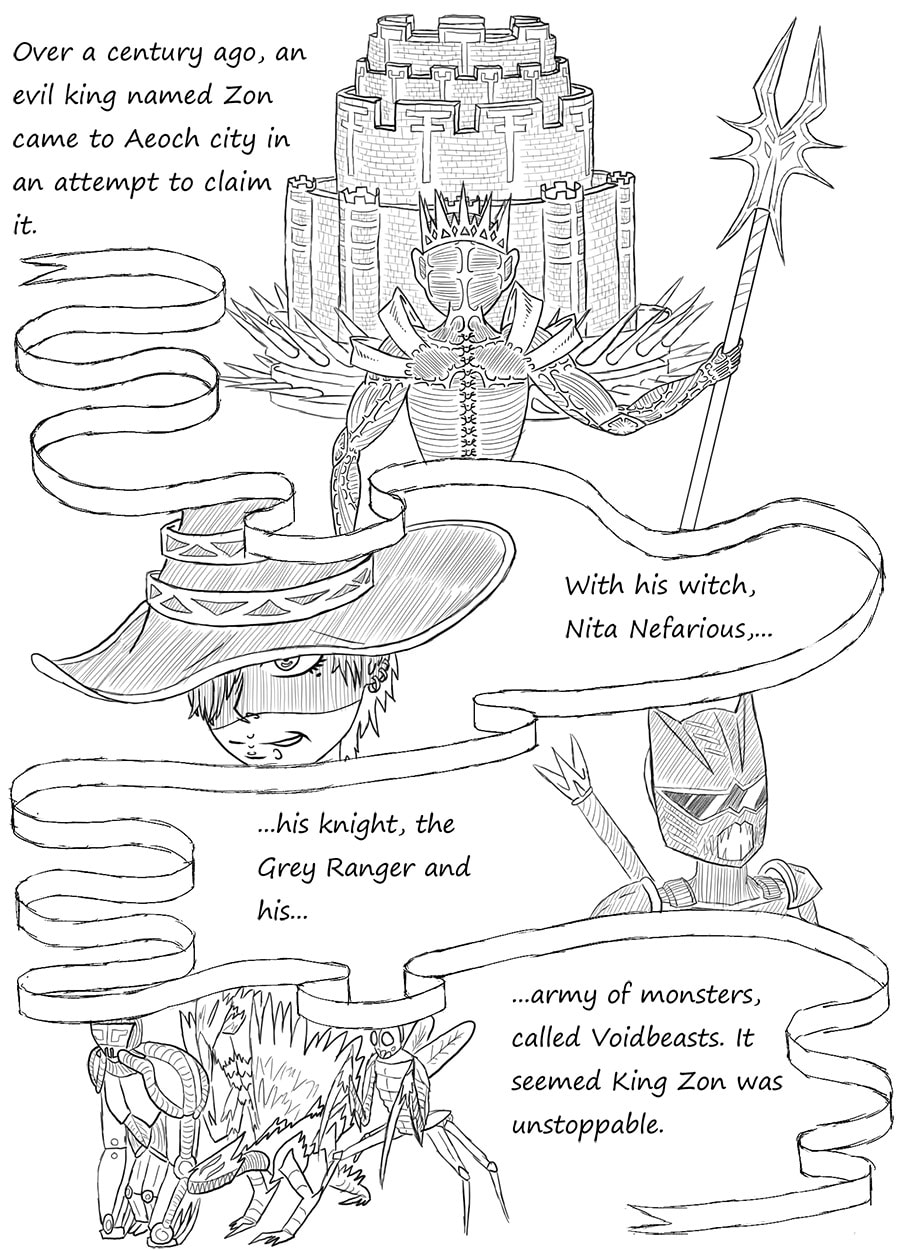 Over a century ago, an evil king named Zon came to Aeoch city in an attempt to claim it.

With his witch, Nita Nefarious,...

...his knight, the Grey Ranger and his...

...army of monsters, called Voidbeasts. It seemed King Zon was unstoppable.