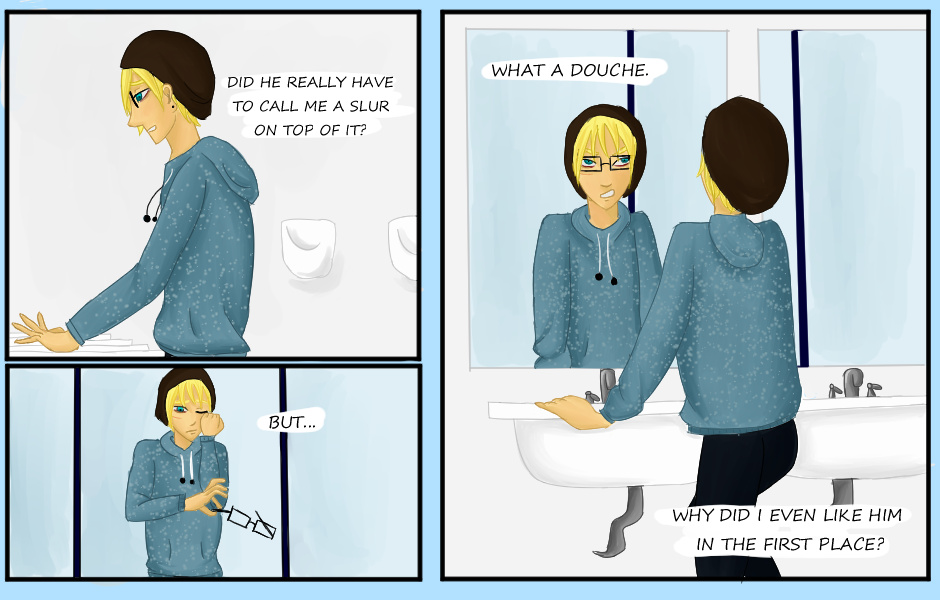 DID HE REALLY HAVE TO CALL ME A SLUR ON TOP OF IT?

BUT...

WHAT A DOUCHE.

WHY DID I EVEN LIKE HIM IN THE FIRST PLACE?