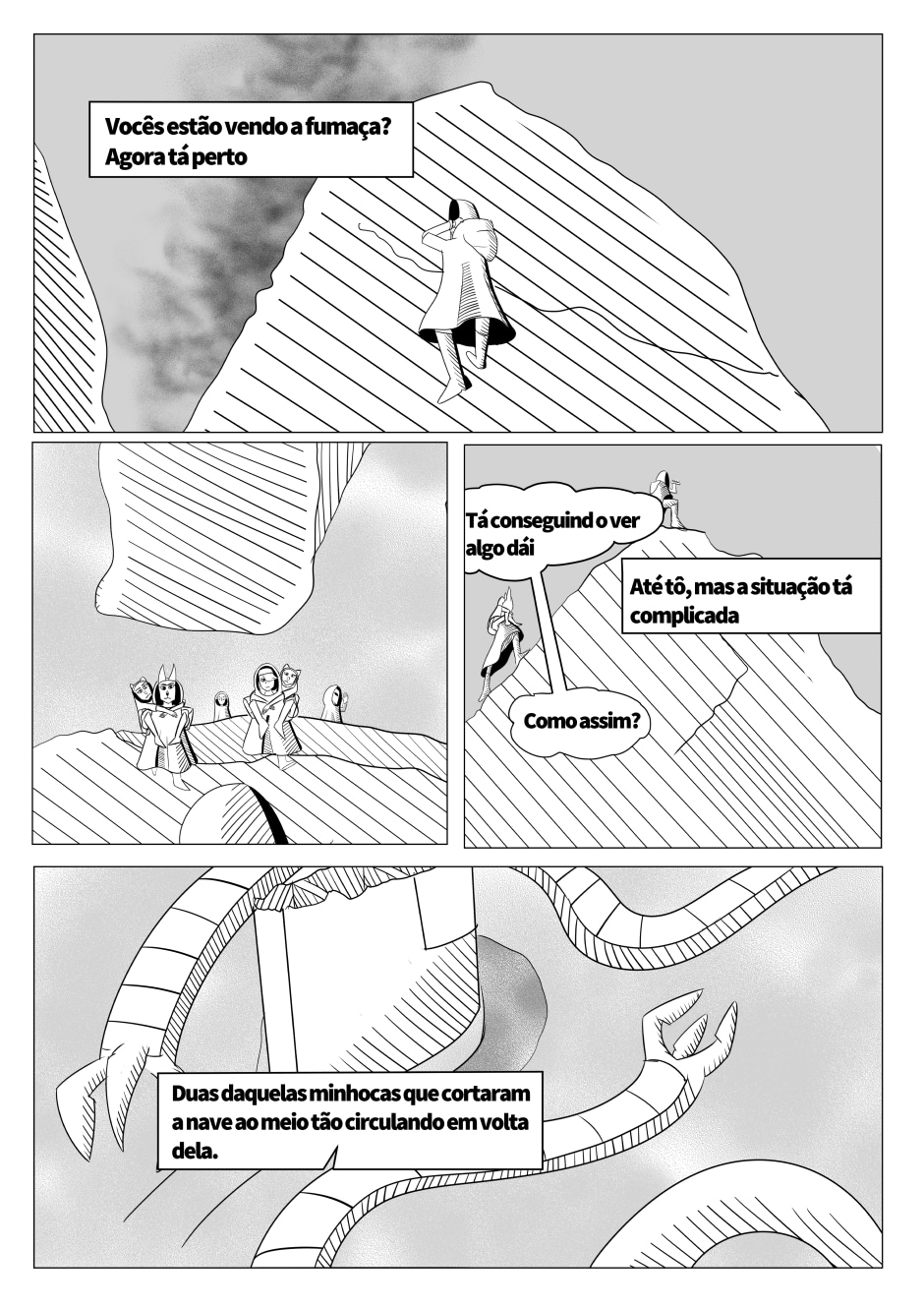 Vocês estão vendo a fumaça? Agora tá perto

Tá conseguind o ver algo dái

Até tô, mas a situação tá complicada

Como assim?

Duas daquelas minhocas que cortaram a nave ao meio tão circulando em volta dela.