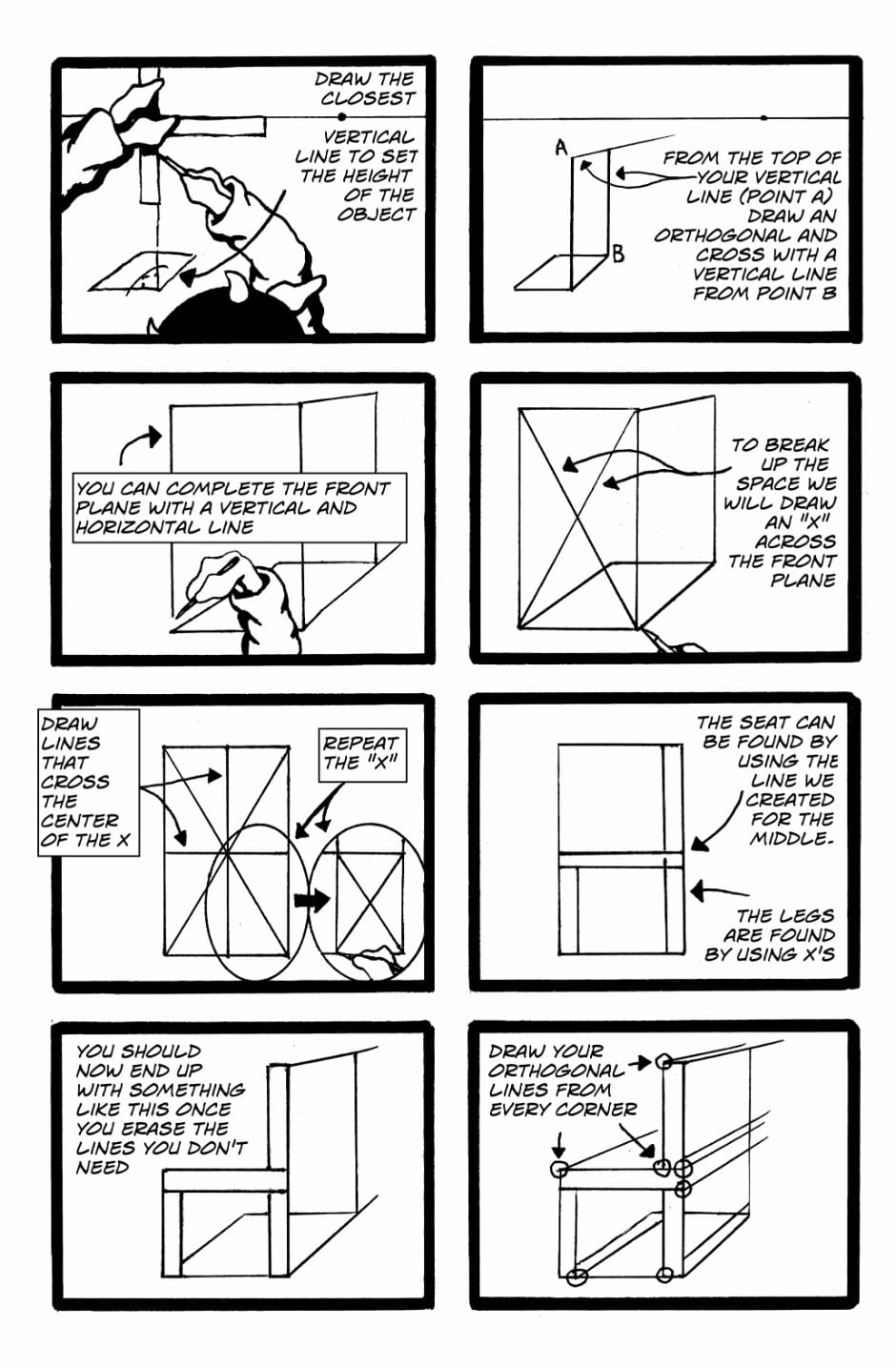 DRAW THE CLOSEST

VERTICAL LINE TO SET THE HEIGHT OF THE OBJECT

A

B

FROM THE TOP OF YOUR VERTICAL LINE (POINT A) DRAW AN ORTHOGONAL AND CROSS WITH A VERTICAL LINE FROM POINT B

YOU CAN COMPLETE THE FRONT PLANE WITH A VERTICAL AND HORIZONTAL LINE

TO BREAK UP THE SPACE WE WILL DRAW AN "X" ACROSS THE FRONT PLANE

DRAW LINES THAT CROSS THE CENTER OF THE X

REPEAT THE "X"

THE SEAT CAN BE FOUND BY USING THE LINE WE CREATED FOR THE MIDDLE.

THE LEGS ARE FOUND BY USING X'S

YOU SHOULD NOW END UP WITH SOMETHING LIKE THIS ONCE YOU ERASE THE LINES YOU DON'T NEED

DRAW YOUR ORTHOGONAL LINES FROM EVERY CORNER