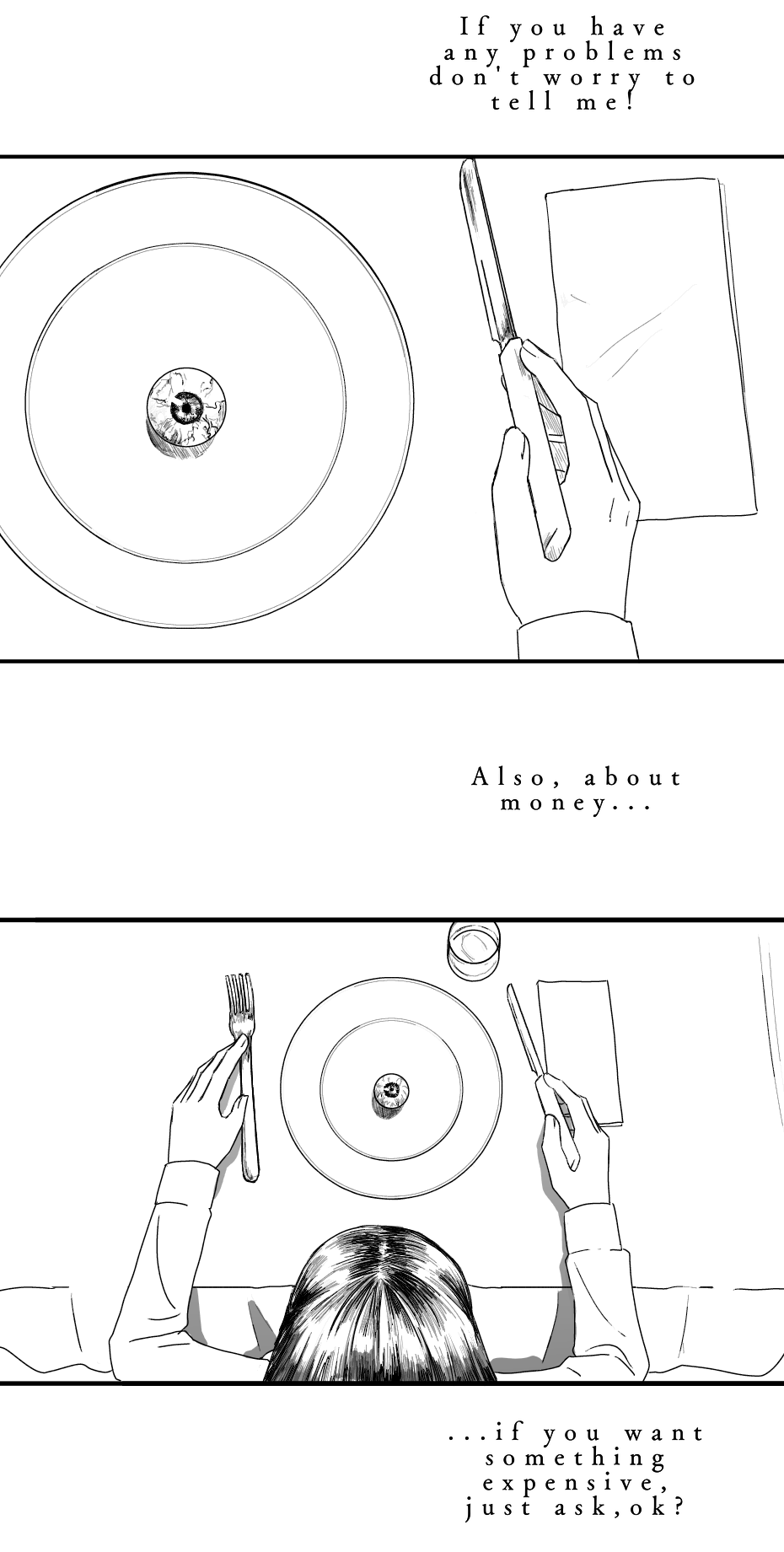 If you have any problems don't worry to tell me!

Also, about money...

...if you want something expensive, just ask,ok?