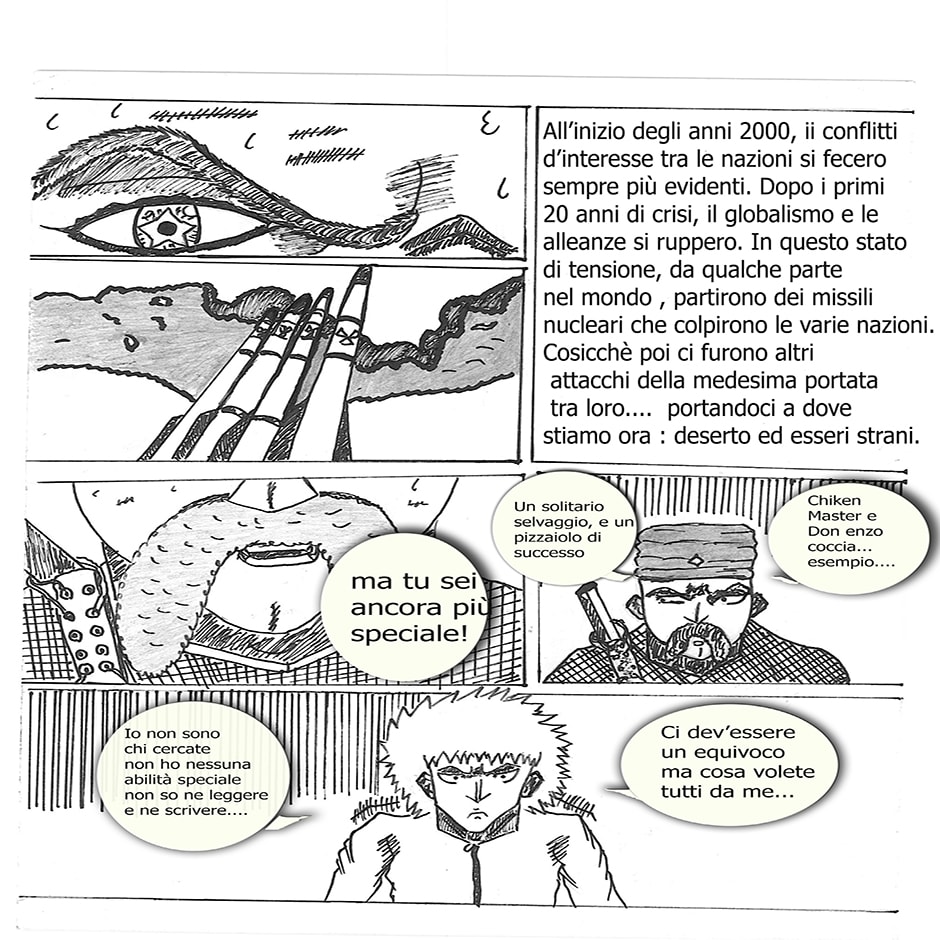 All'inizio degli anni 2000, ii conflitti d'interesse tra le nazioni si fecero sempre più evidenti. Dopo i primi 20 anni di crisi, il globalismo e le alleanze si ruppero. In questo stato di tensione, da qualche parte nel mondo , partirono dei missili nucleari che colpirono le varie nazioni. Cosicchè poi ci furono altri attacchi della medesima portata tra loro.... portandoci a dove stiamo ora : deserto ed esseri strani.

ma tu sei ancora più speciale!

Un solitario selvaggio, e un pizzaiolo di successo

Chiken Master e Don enzo coccia... esempio....

Io non sono chi cercate non ho nessuna abilità speciale non so ne leggere e ne scrivere....

Ci dev'essere un equivoco ma cosa volete tutti da me...