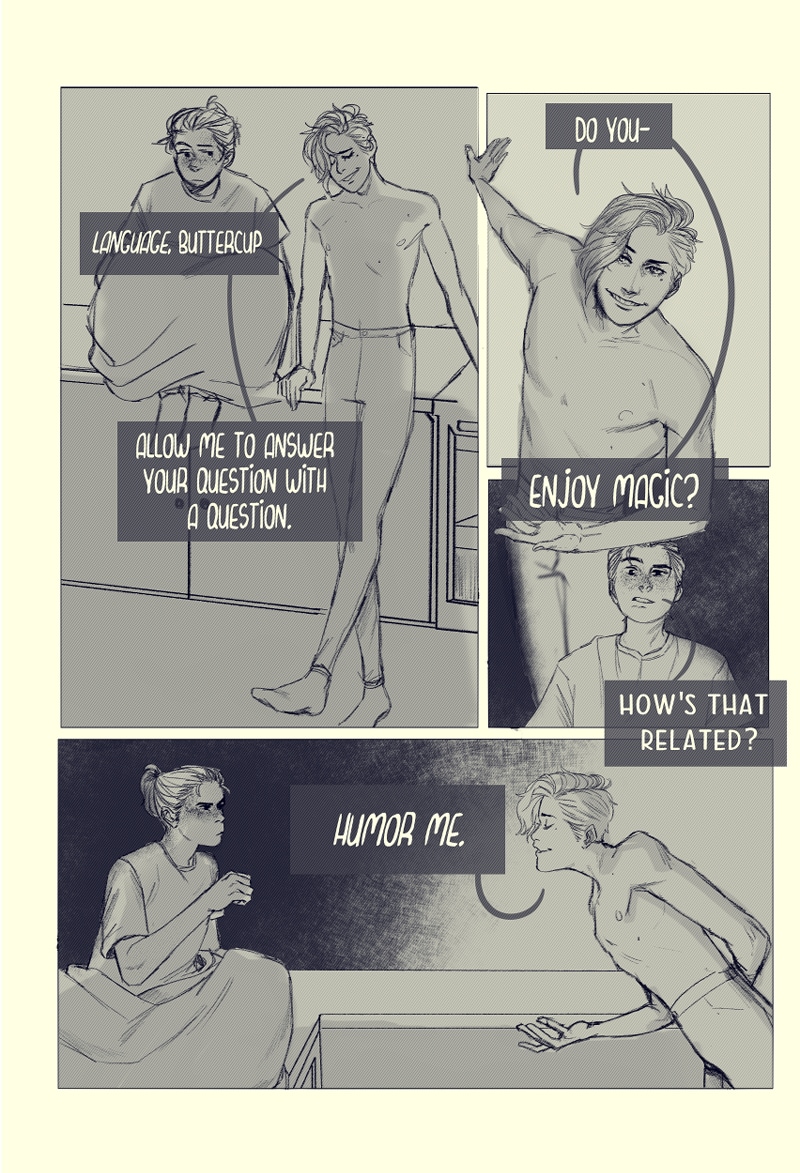 LANGUAGE, BUTTERCUP

ALLOW ME TO ANSWER YOUR QUESTION WITH A QUESTION.

DO YOU-

ENJOY MAGIC?

HOW'S THAT RELATED?

HUMOR ME.