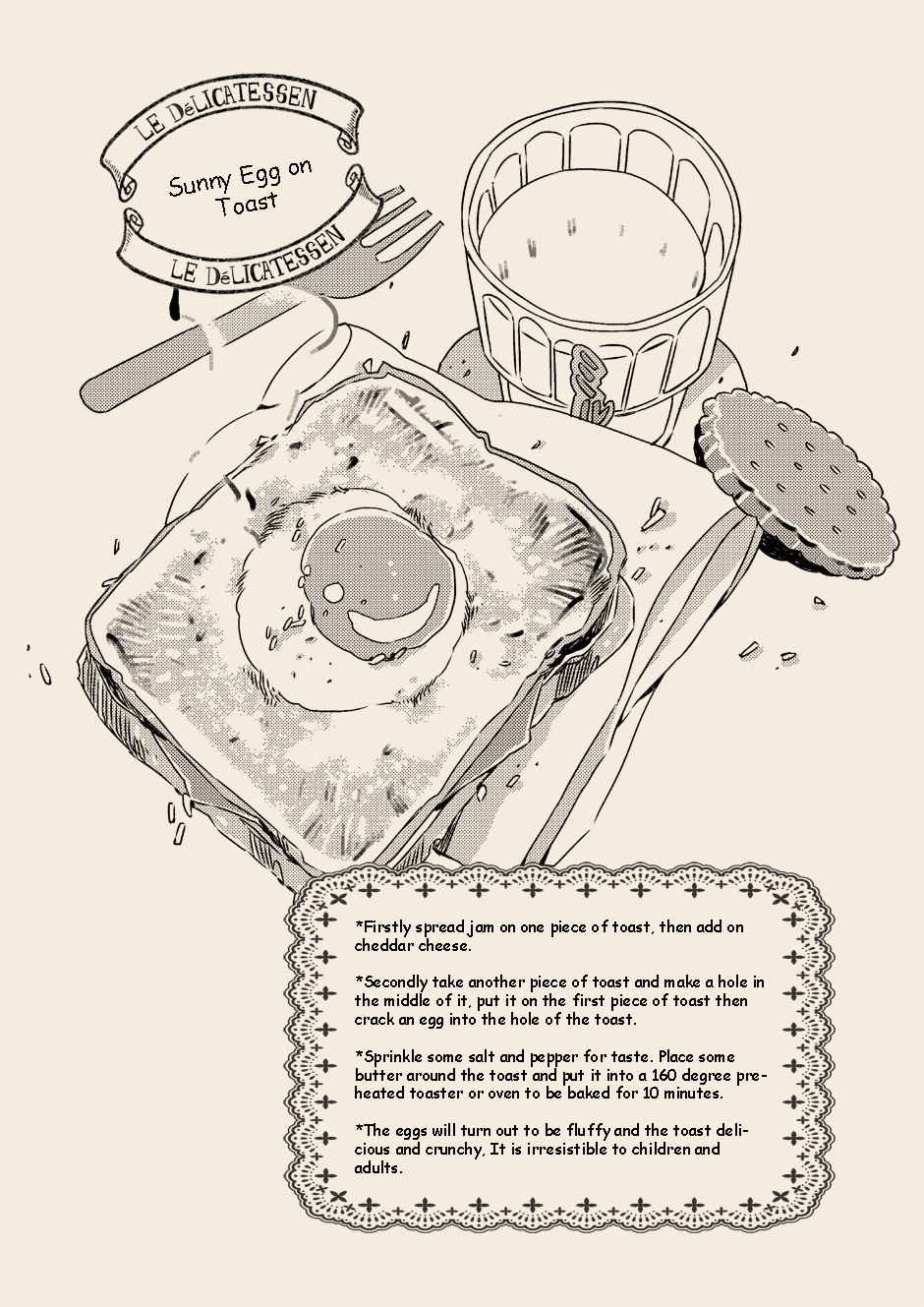 LE DéLICATESSEN

Sunny Egg on Toast

LE DéLICATESSEN

*Firstly spread jam on one piece of toast, then add on cheddar cheese.

*Secondly take another piece of toast and make a hole in the middle of it, put it on the first piece of toast then crack an egg into the hole of the toast.

*Sprinkle some salt and pepper for taste. Place some butter around the toast and put it into a 160 degree preheated toaster or oven to be baked for 10 minutes.

*The eggs will turn out to be fluffy and the toast delicious and crunchy, It is irresistible to children and adults.