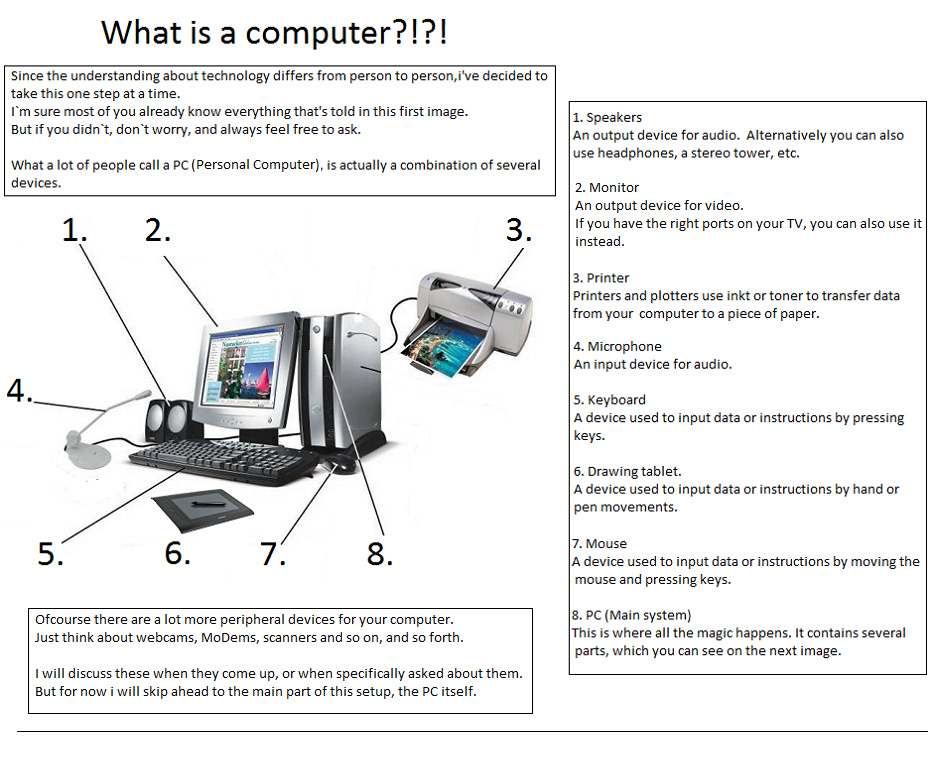 What is a computer?!?!

Since the understanding about technology differs from person to person,i've decided to take this one step at a time.
I`m sure most of you already know everything that's told in this first image.
But if you didn`t, don`t worry, and always feel free to ask.

What a lot of people call a PC (Personal Computer), is actually a combination of several devices.

1. 2. 3. 4. 5. 6. 7. 8.

Ofcourse there are a lot more peripheral devices for your computer.
Just think about webcams, MoDems, scanners and so on, and so forth.

I will discuss these when they come up, or when specifically asked about them.
But for now i will skip ahead to the main part of this setup, the PC itself.

1. Speakers
An output device for audio. Alternatively you can also use headphones, a stereo tower, etc.

2. Monitor
An output device for video.
If you have the right ports on your TV, you can also use it instead.

3. Printer
Printers and plotters use inkt or toner to transfer data from your computer to a piece of paper.

4. Microphone
An input device for audio.

5. Keyboard
A device used to input data or instructions by pressing keys.

6. Drawing tablet.
A device used to input data or instructions by hand or pen movements.

7. Mouse
A device used to input data or instructions by moving the mouse and pressing keys.

8. PC (Main system)
This is where all the magic happens. It contains several parts, which you can see on the next image.