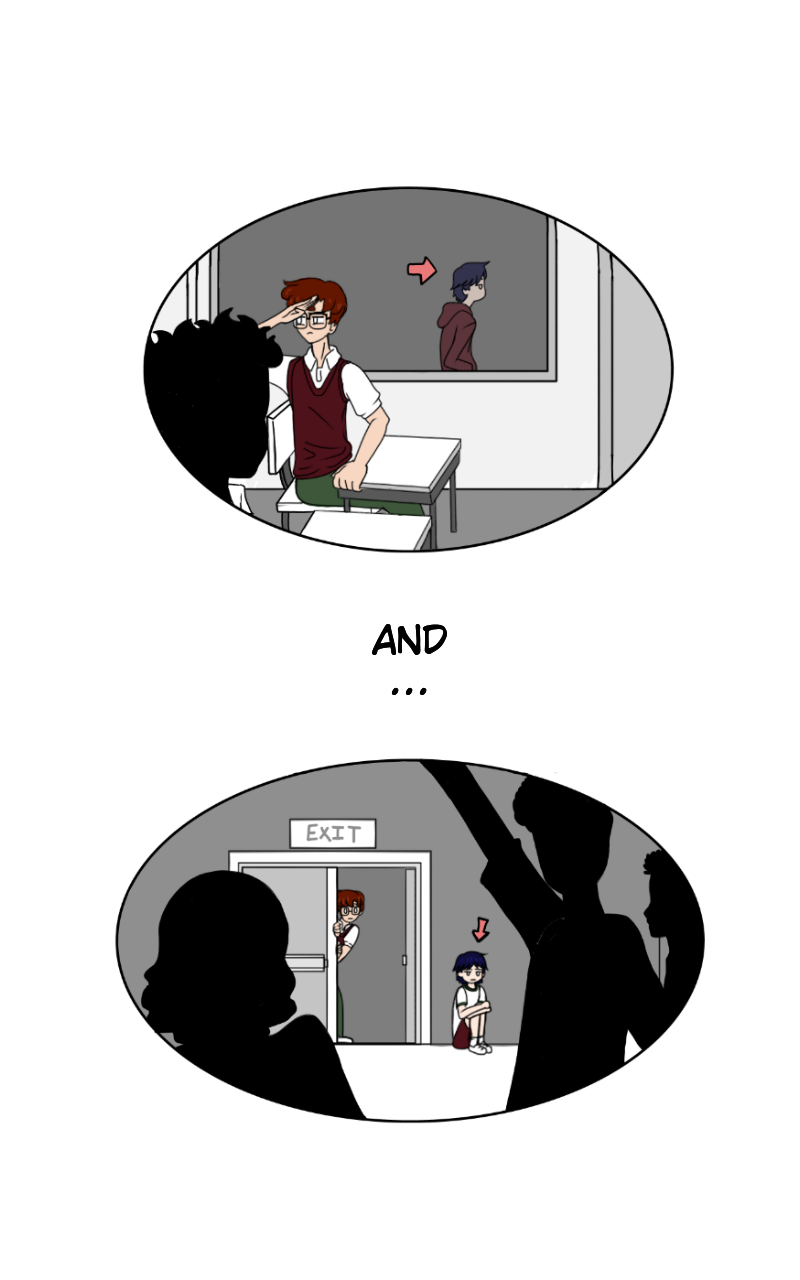 AND
...

EXIT