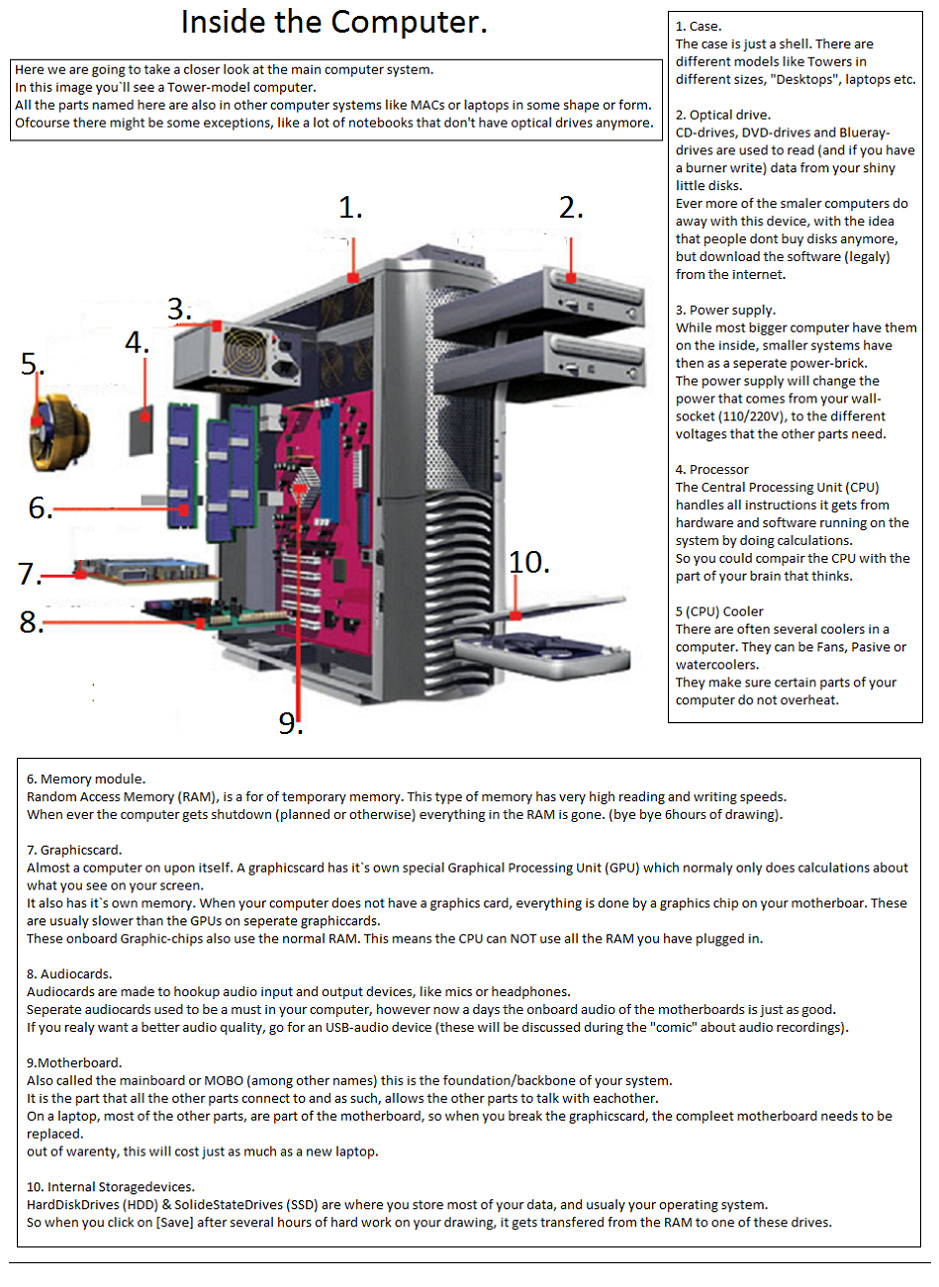 Inside the Computer.

Here we are going to take a closer look at the main computer system.
In this image you`ll see a Tower-model computer.
All the parts named here are also in other computer systems like MACs or laptops in some shape or form.
Ofcourse there might be some exceptions, like a lot of notebooks that don't have optical drives anymore.

1.
2.
3.
4.
5.
6.
7.
8.
9.
10.

1. Case.
The case is just a shell. There are different models like Towers in different sizes, "Desktops", laptops etc.

2. Optical drive.
CD-drives, DVD-drives and Blueray-drives are used to read (and if you have a burner write) data from your shiny little disks.
Ever more of the smaler computers do away with this device, with the idea that people dont buy disks anymore, but download the software (legaly) from the internet.

3. Power supply.
While most bigger computer have them on the inside, smaller systems have then as a seperate power-brick.
The power supply will change the power that comes from your wall-socket (110/220V), to the different voltages that the other parts need.

4. Processor
The Central Processing Unit (CPU) handles all instructions it gets from hardware and software running on the system by doing calculations.
So you could compair the CPU with the part of your brain that thinks.

5 (CPU) Cooler
There are often several coolers in a computer. They can be Fans, Pasive or watercoolers.
They make sure certain parts of your computer do not overheat.

6. Memory module.
Random Access Memory (RAM), is a for of temporary memory. This type of memory has very high reading and writing speeds.
When ever the computer gets shutdown (planned or otherwise) everything in the RAM is gone. (bye bye 6hours of drawing).

7. Graphicscard.
Almost a computer on upon itself. A graphicscard has it`s own special Graphical Processing Unit (GPU) which normaly only does calculations about what you see on your screen.
It also has it`s own memory. When your computer does not have a graphics card, everything is done by a graphics chip on your motherboar. These are usualy slower than the GPUs on seperate graphiccards.
These onboard Graphic-chips also use the normal RAM. This means the CPU can NOT use all the RAM you have plugged in.

8. Audiocards.
Audiocards are made to hookup audio input and output devices, like mics or headphones.
Seperate audiocards used to be a must in your computer, however now a days the onboard audio of the motherboards is just as good.
If you realy want a better audio quality, go for an USB-audio device (these will be discussed during the "comic" about audio recordings).

9.Motherboard.
Also called the mainboard or MOBO (among other names) this is the foundation/backbone of your system.
It is the part that all the other parts connect to and as such, allows the other parts to talk with eachother.
On a laptop, most of the other parts, are part of the motherboard, so when you break the graphicscard, the compleet motherboard needs to be replaced.
out of warenty, this will cost just as much as a new laptop.

10. Internal Storagedevices.
HardDiskDrives (HDD) & SolideStateDrives (SSD) are where you store most of your data, and usualy your operating system.
So when you click on [Save] after several hours of hard work on your drawing, it gets transfered from the RAM to one of these drives.