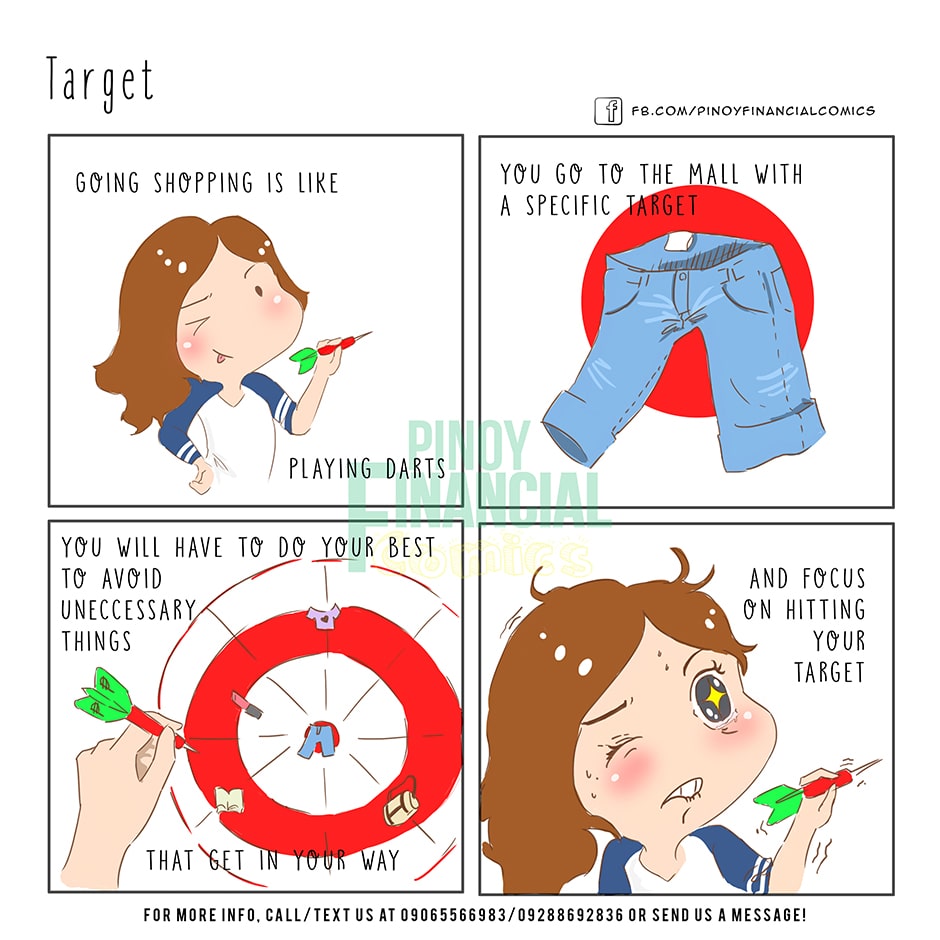 Target

FB.COM/PINOYFINANCIALCOMICS

GOING SHOPPING IS LIKE

PLAYING DARTS

YOU GO TO THE MALL WITH A SPECIFIC TARGET

PINOY FINANCIAL Comics

YOU WILL HAVE TO DO YOUR BEST TO AVOID UNECCESSARY THINGS

THAT GET IN YOUR WAY

AND FOCUS ON HITTING YOUR TARGET

FOR MORE INFO, CALL/TEXT US AT 09065566983/09288692836 OR SEND US A MESSAGE!